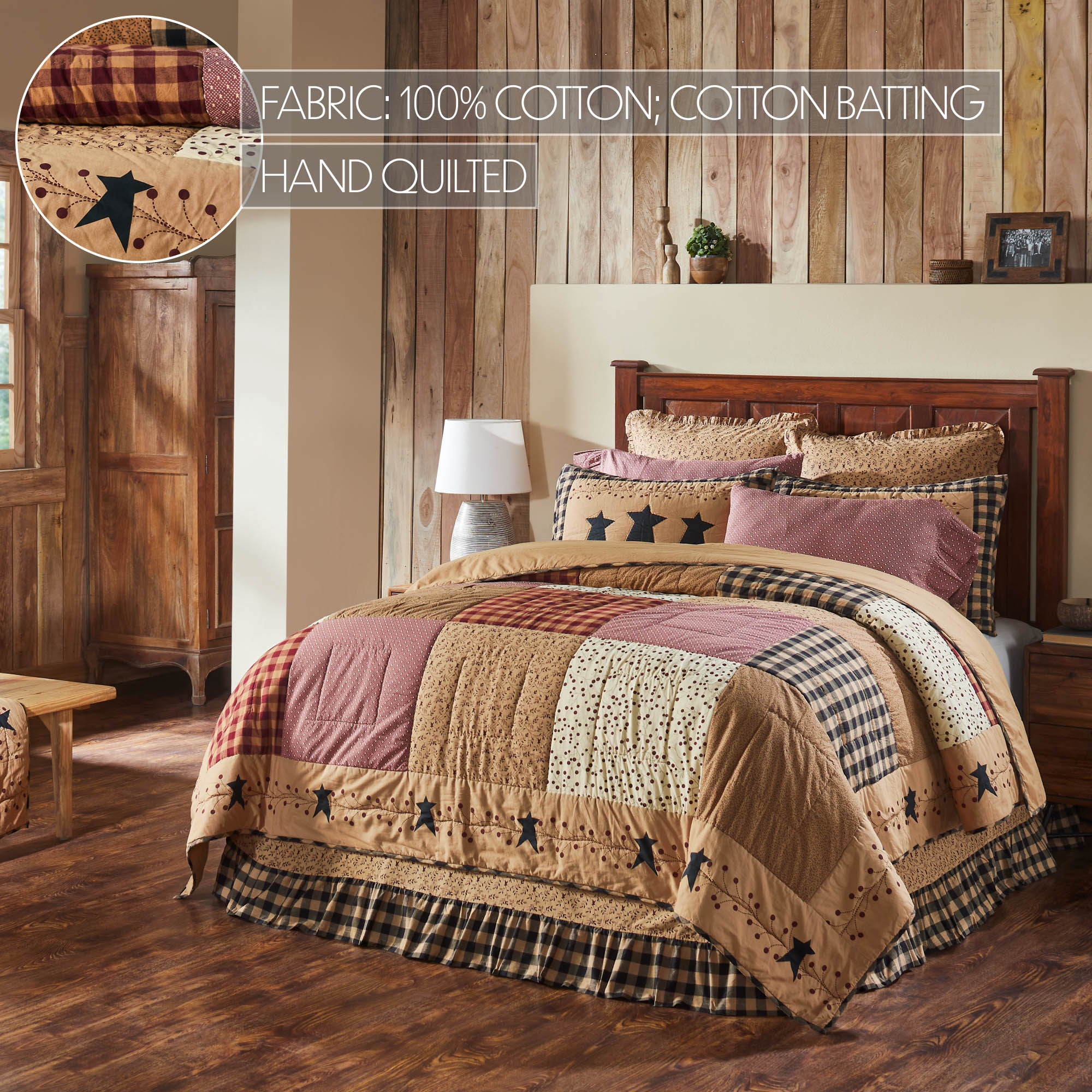 FABRIC: 100% COTTON; COTTON BATTING

HAND QUILTED