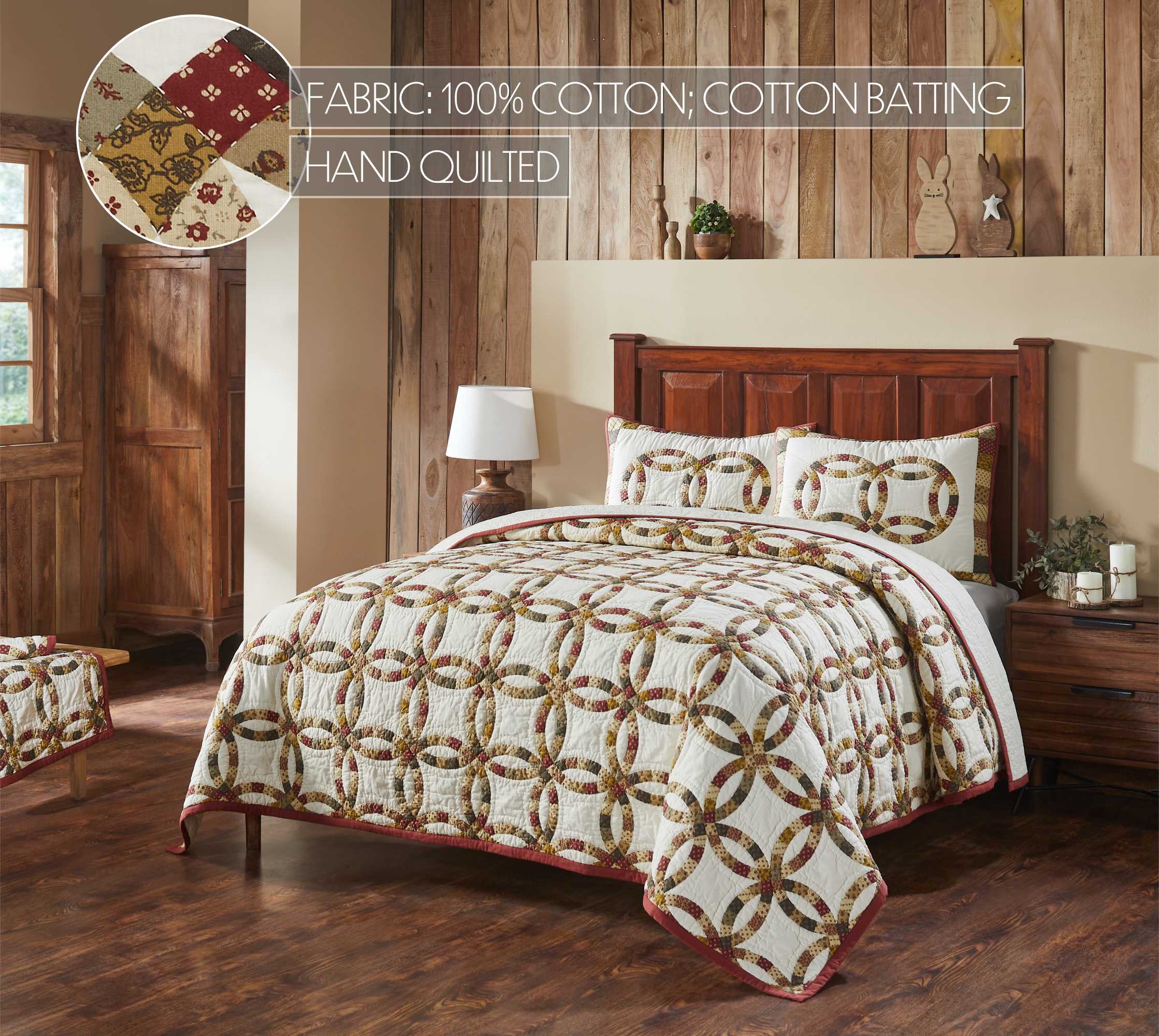 FABRIC: 100% COTTON; COTTON BATTING

HAND QUILTED