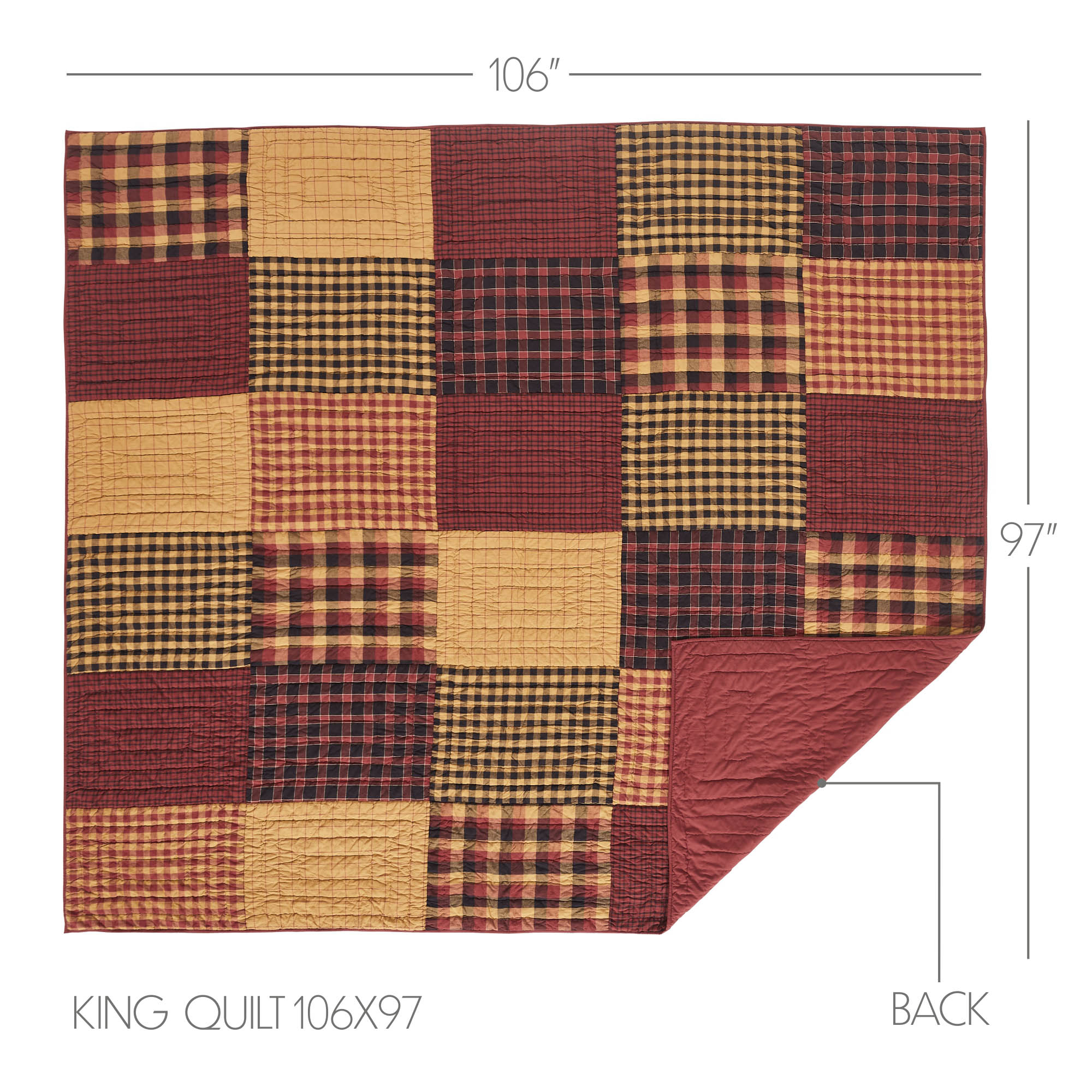 106"

97"

KING QUILT 106X97

BACK