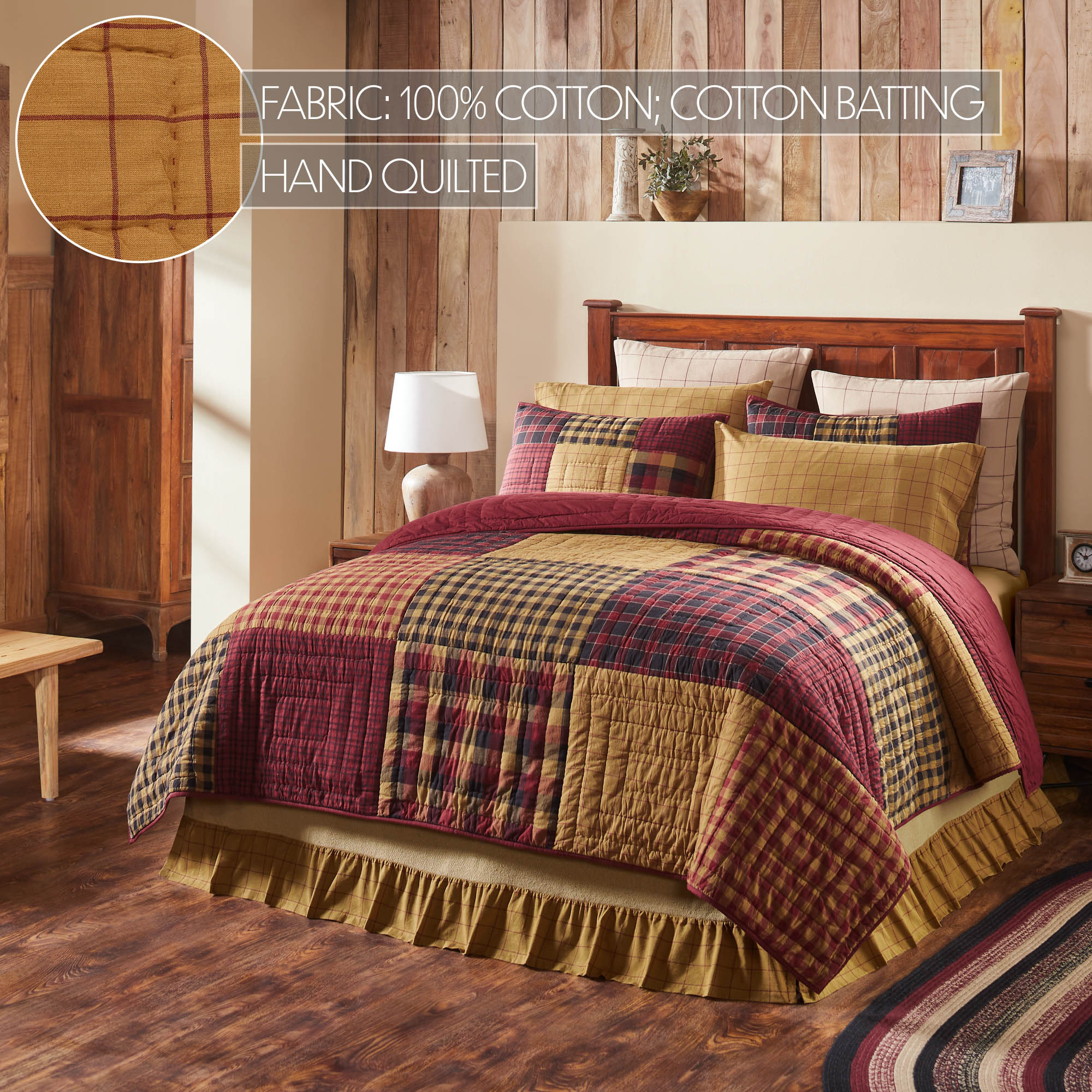 FABRIC: 100% COTTON; COTTON BATTING

HAND QUILTED