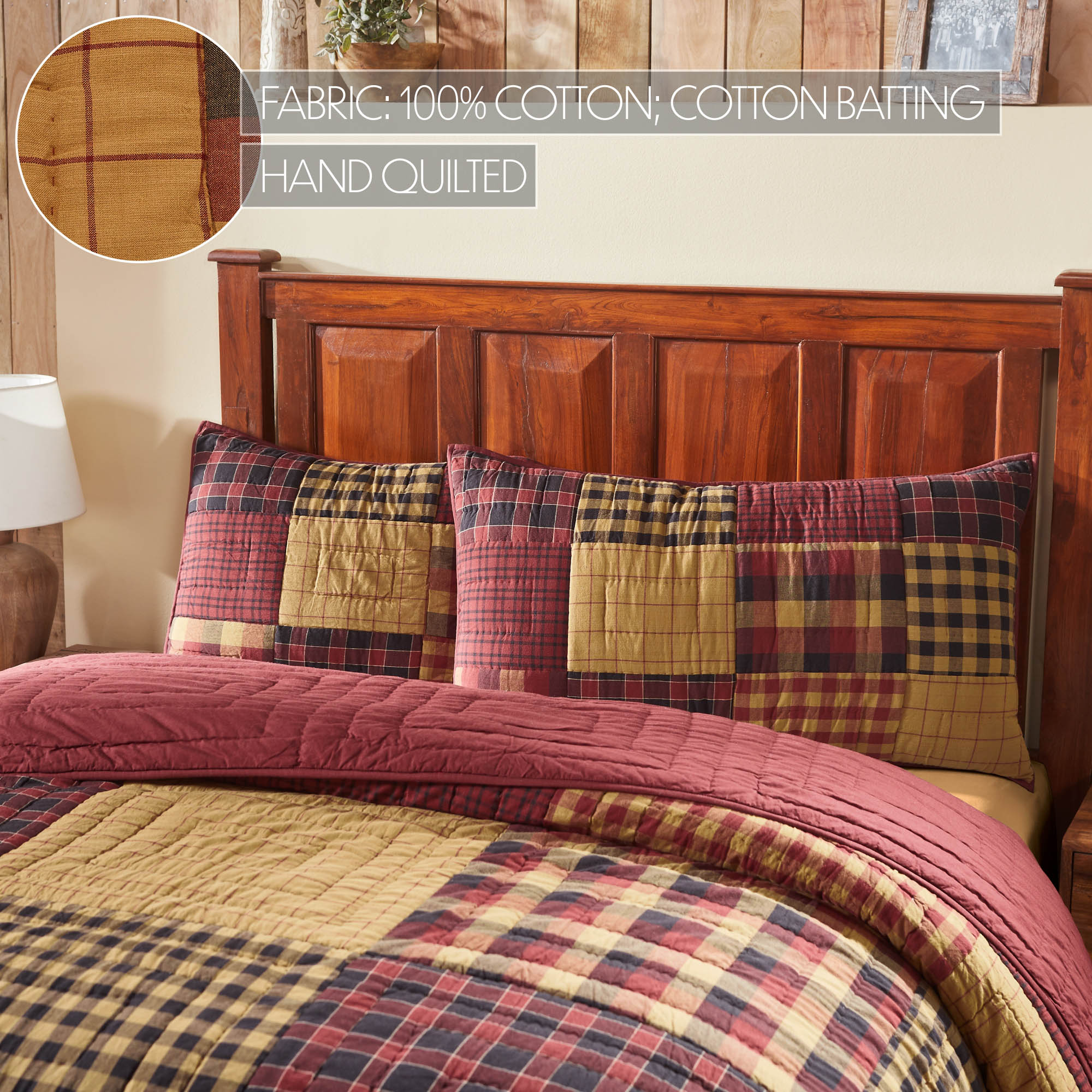 FABRIC: 100% COTTON; COTTON BATTING

HAND QUILTED