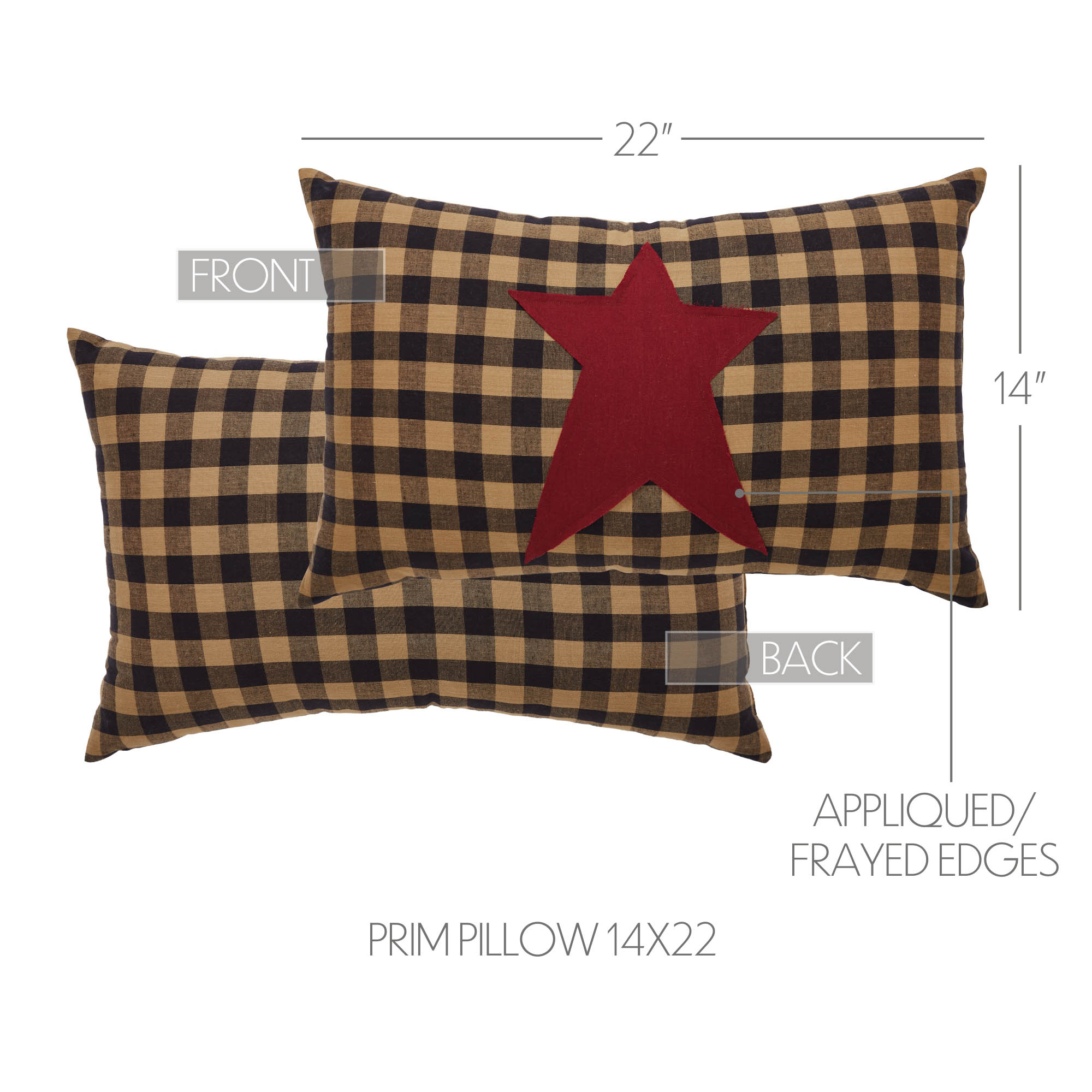 22"

FRONT

14"

BACK

APPLIQUED/
FRAYED EDGES

PRIM PILLOW 14X22