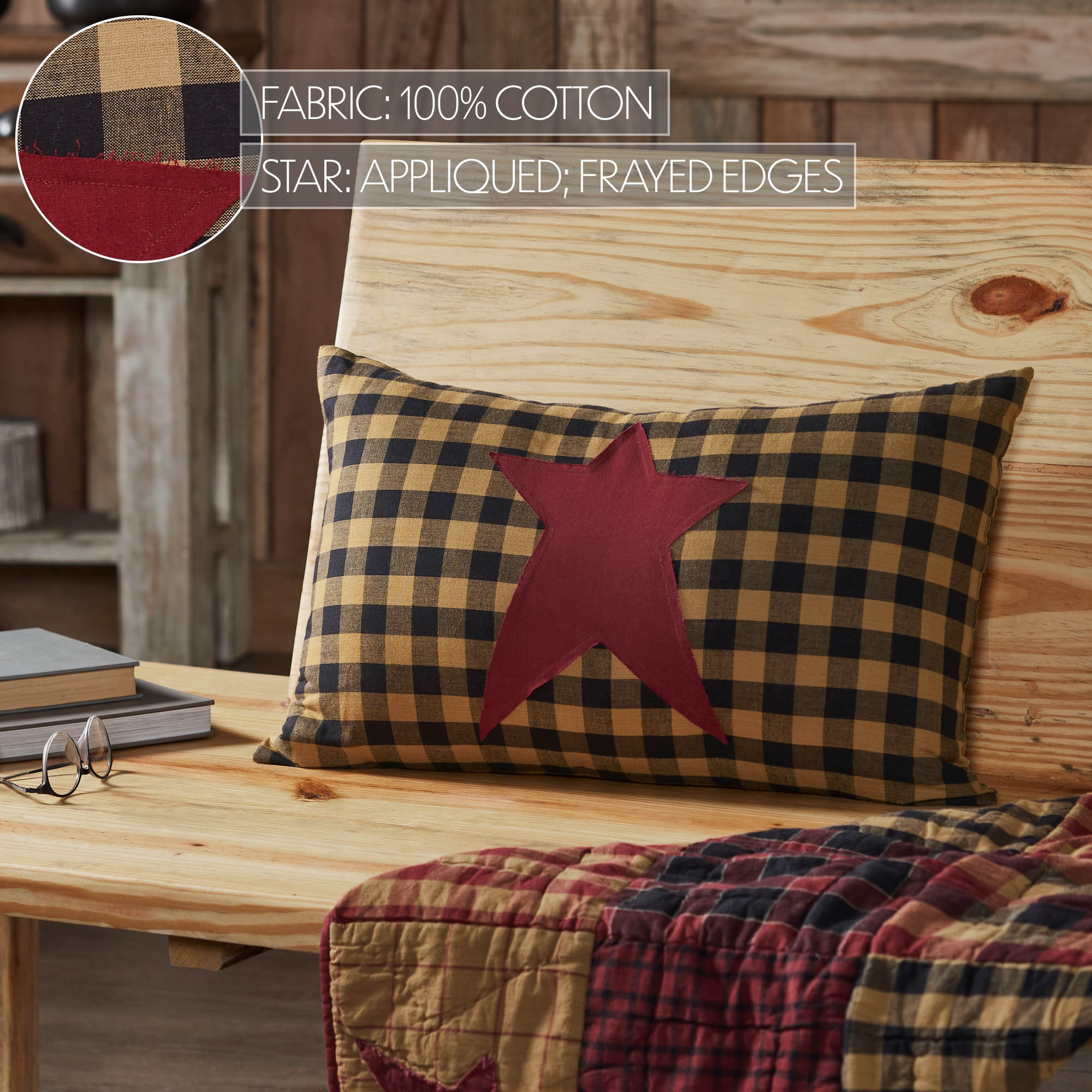 FABRIC: 100% COTTON

STAR: APPLIQUED; FRAYED EDGES