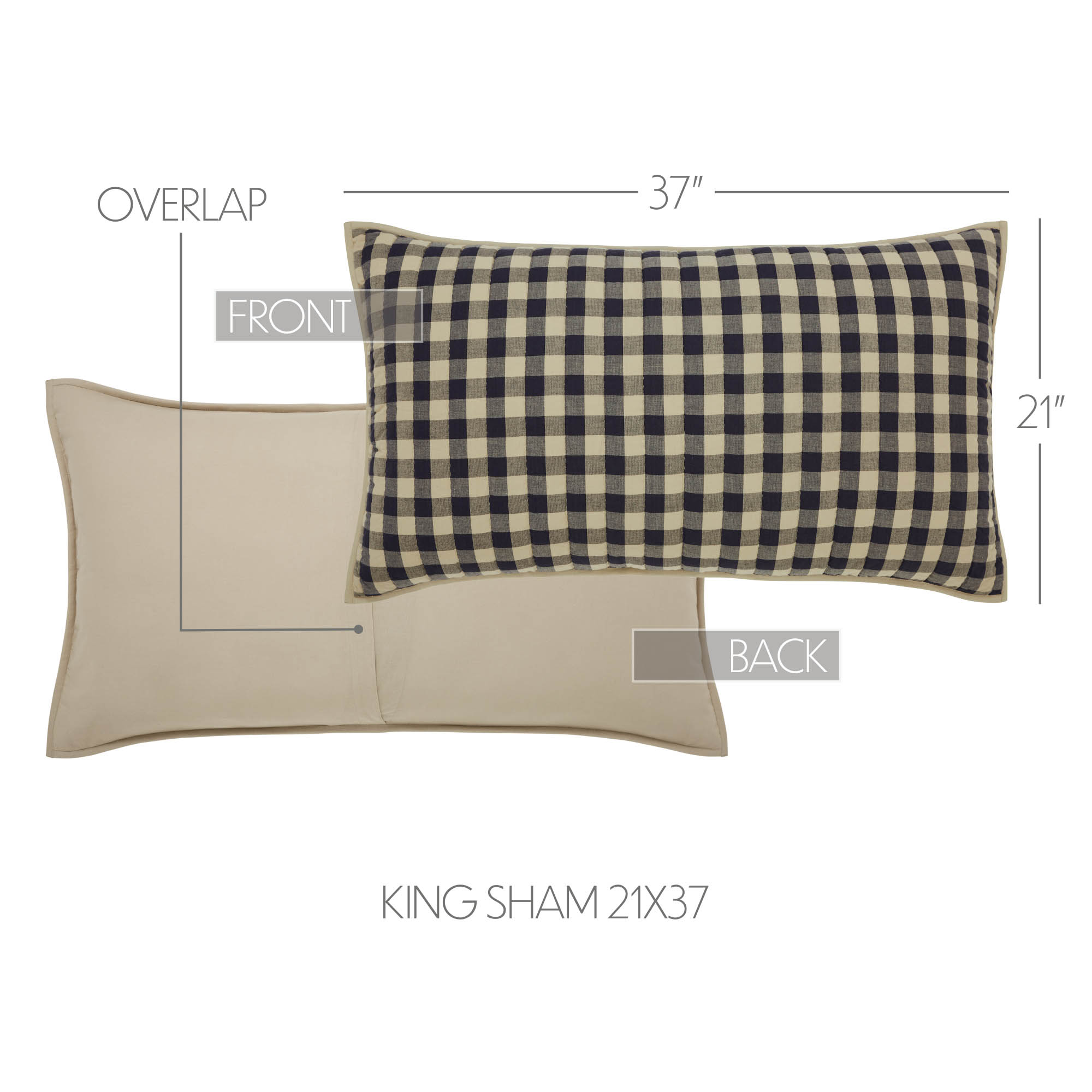 OVERLAP

37"

FRONT

21"

BACK

KING SHAM 21X37