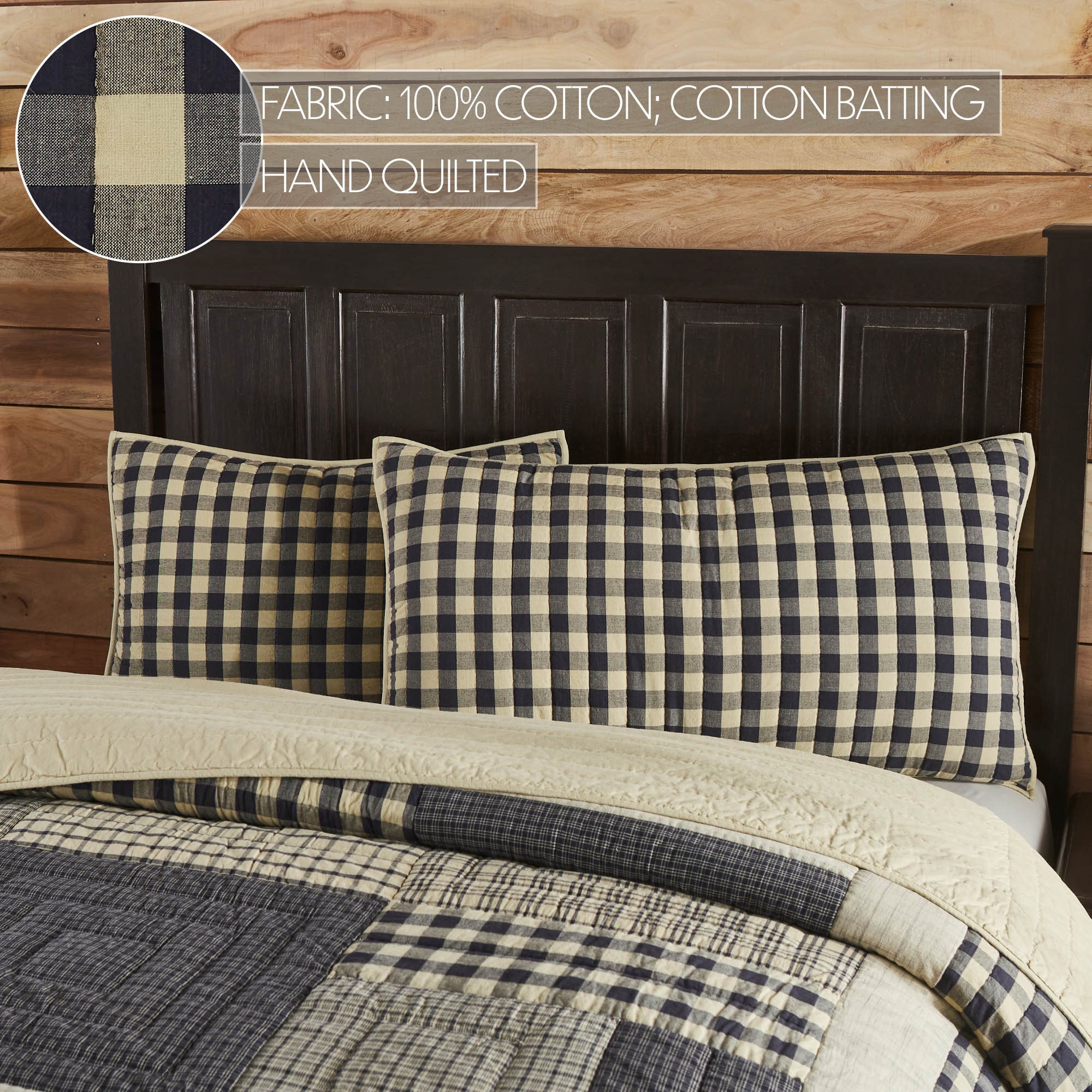 FABRIC: 100% COTTON; COTTON BATTING

HAND QUILTED