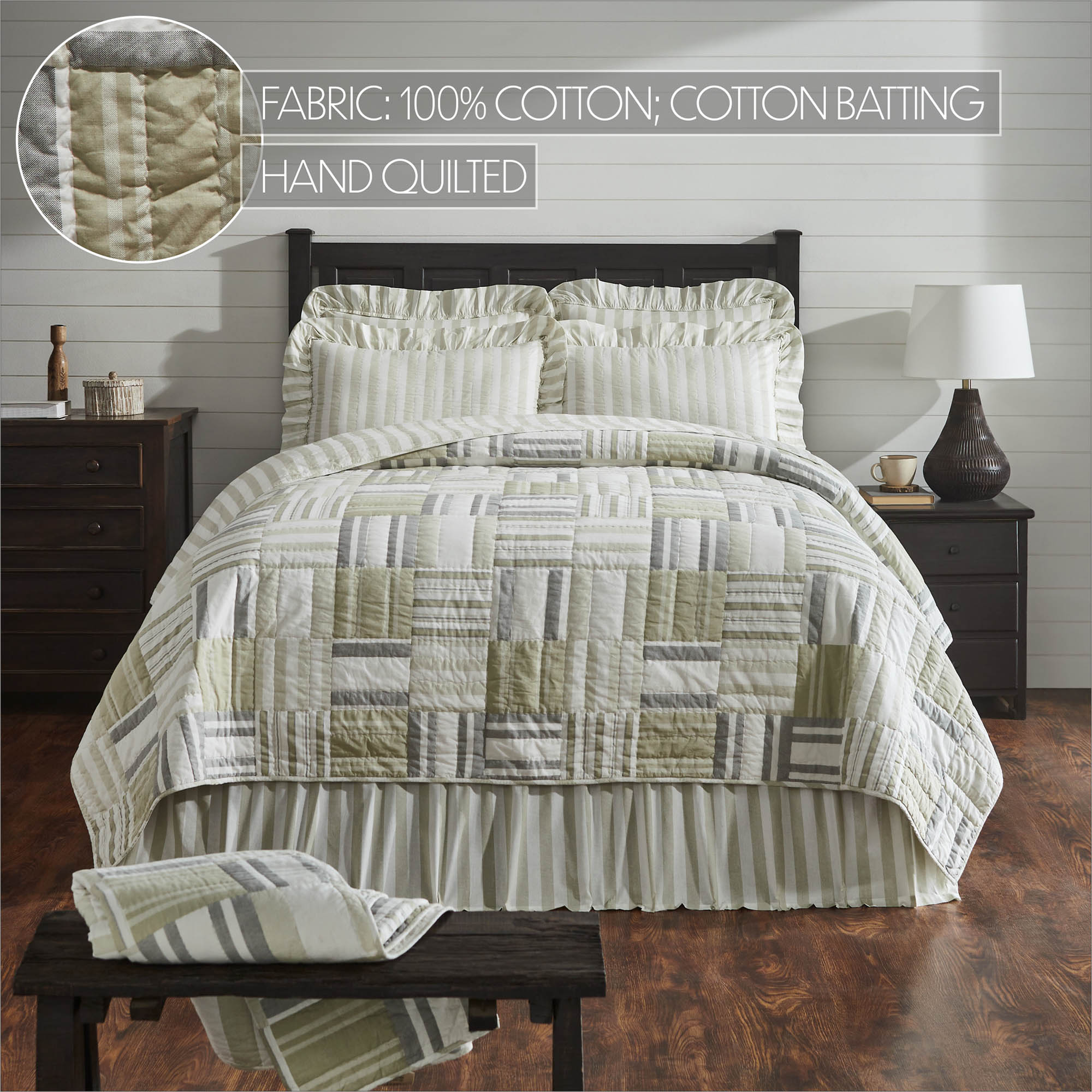 FABRIC: 100% COTTON; COTTON BATTING

HAND QUILTED