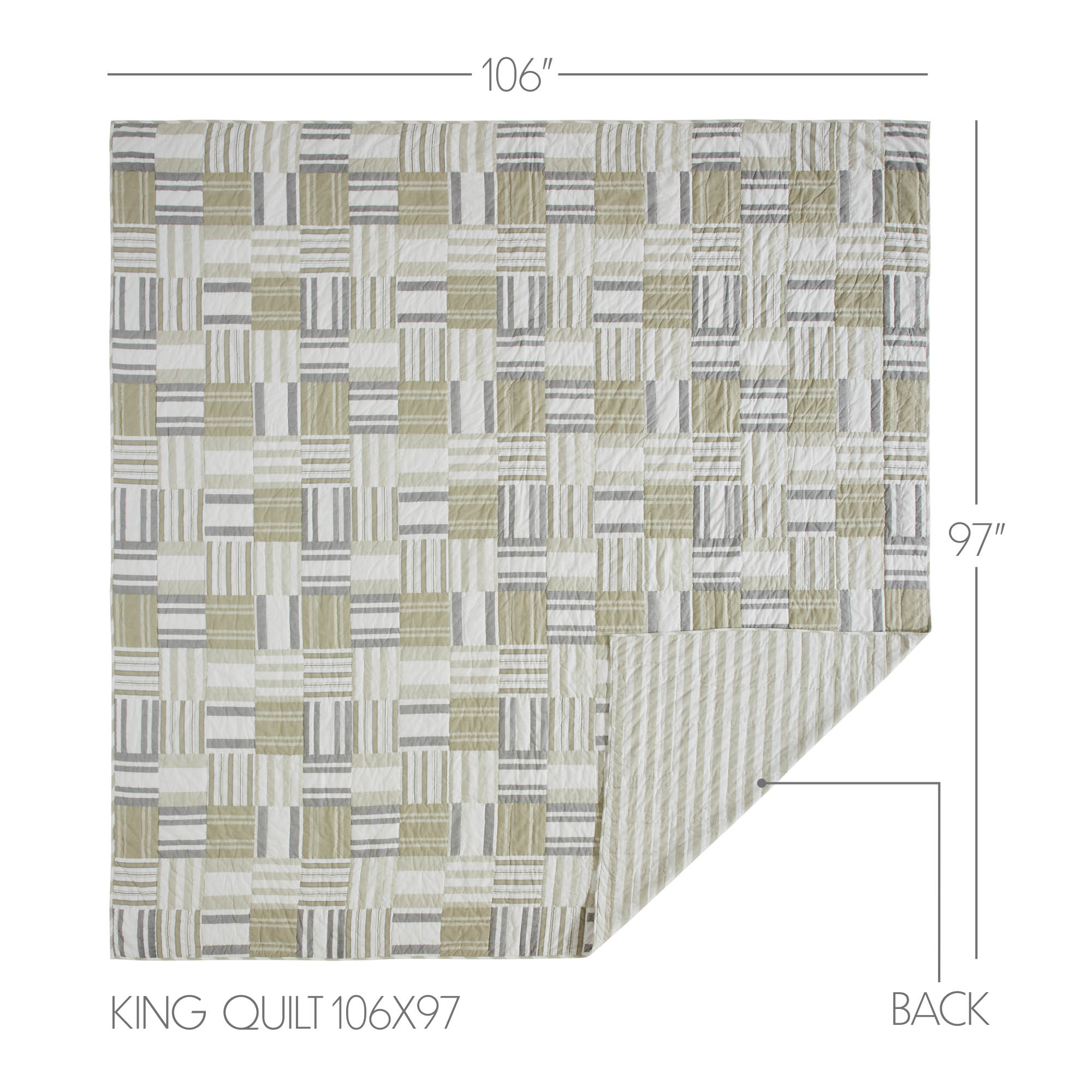 106"

97"

KING QUILT 106X97

BACK