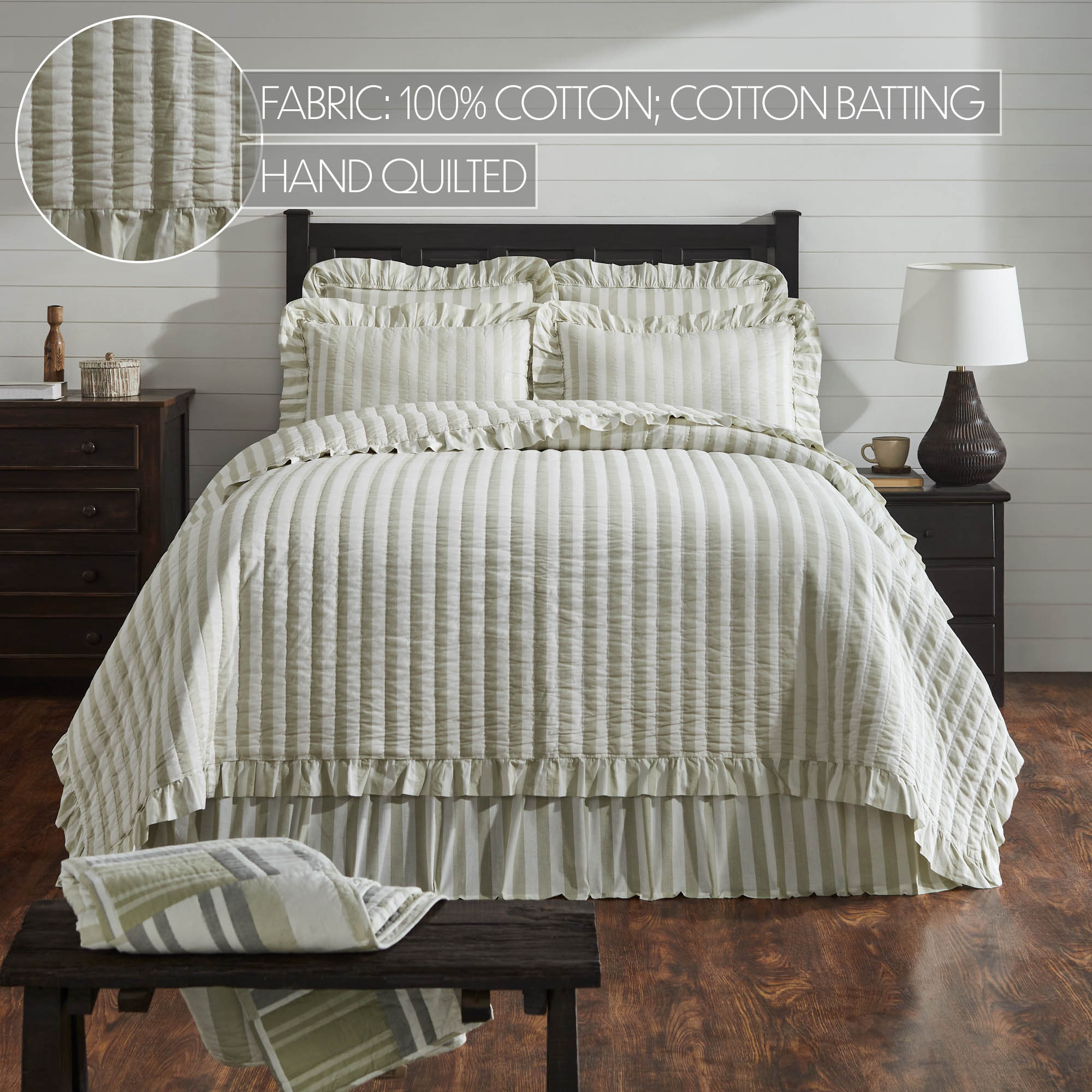 FABRIC: 100% COTTON; COTTON BATTING

HAND QUILTED