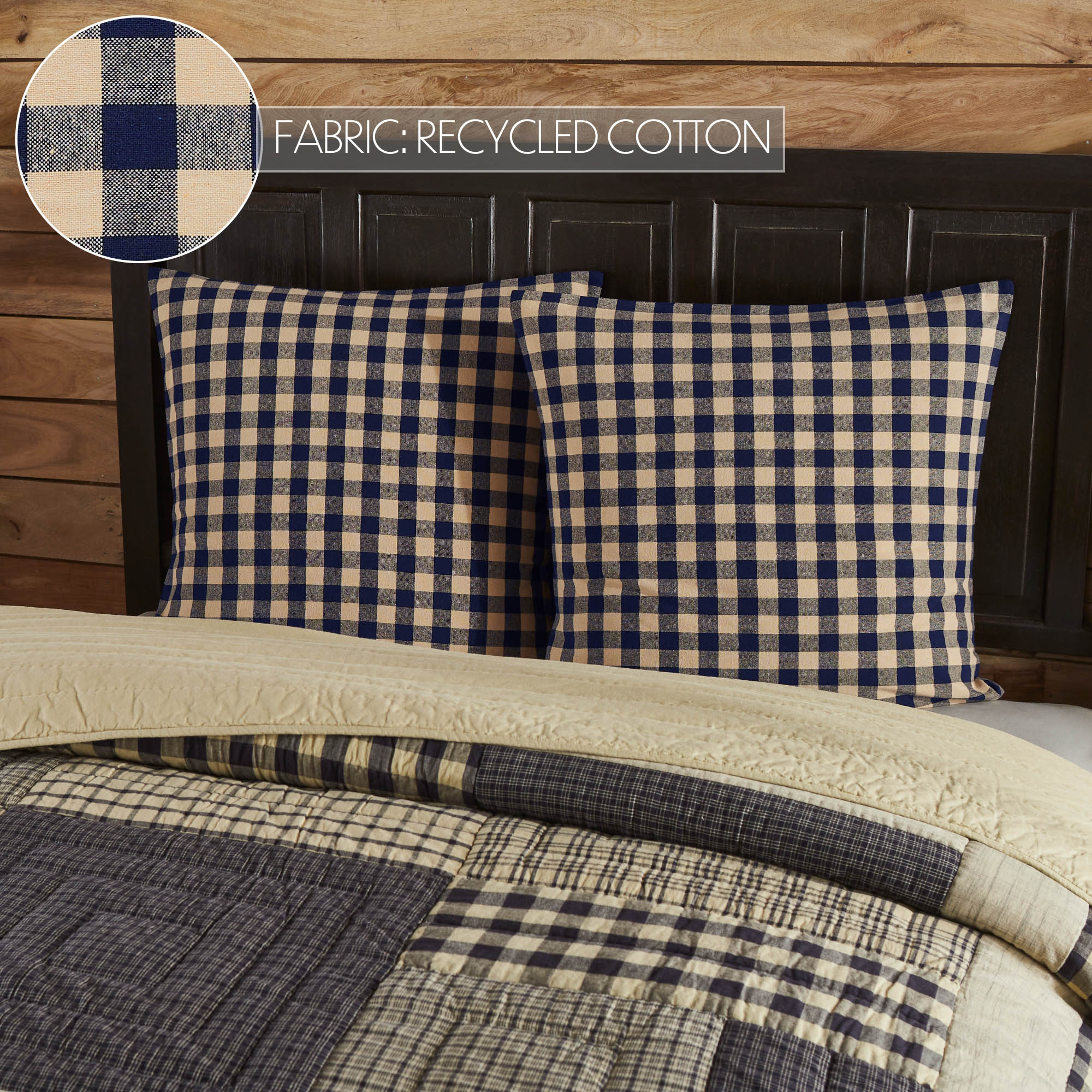 FABRIC: RECYCLED COTTON