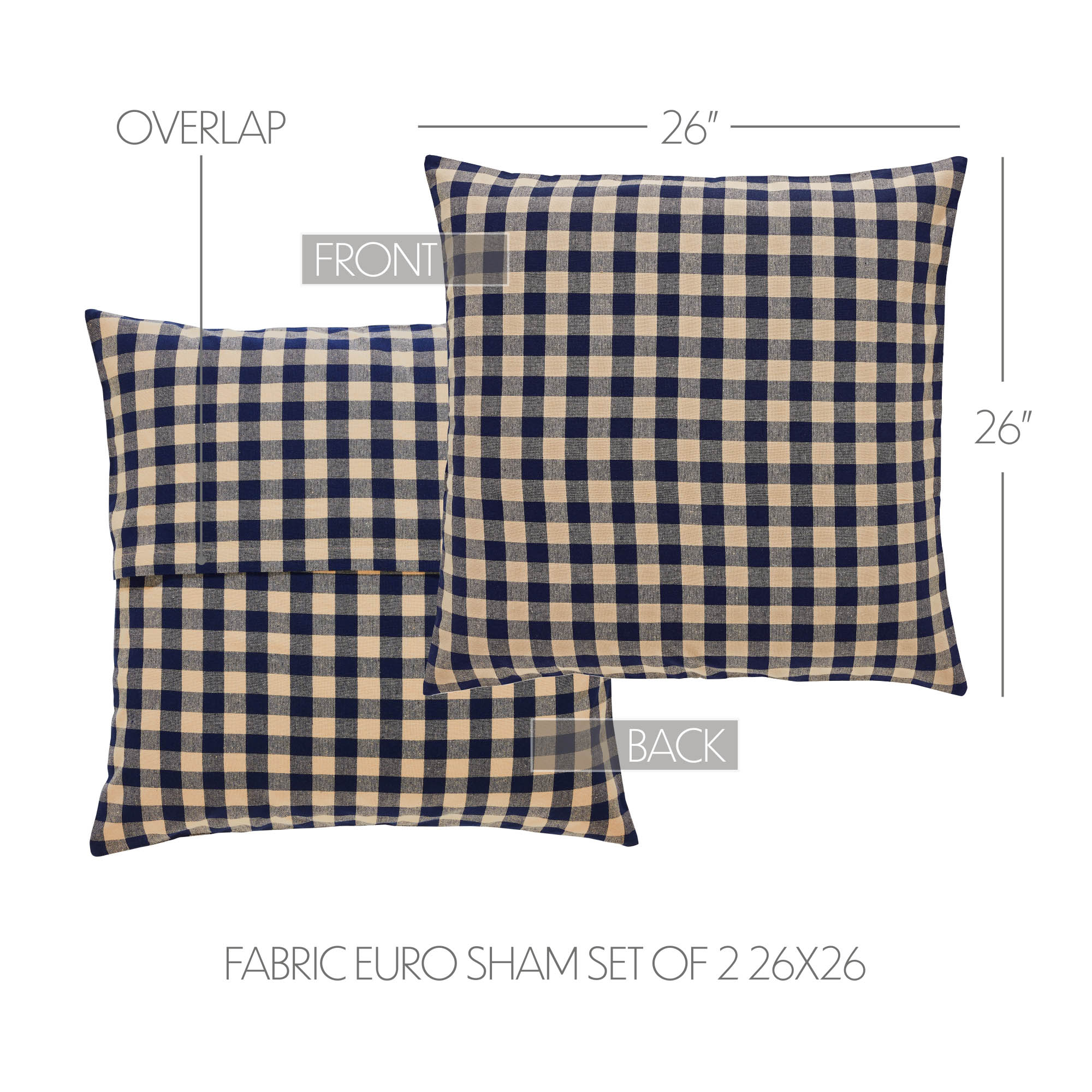 OVERLAP

26"

FRONT

26"

BACK

FABRIC EURO SHAM SET OF 2 26X26