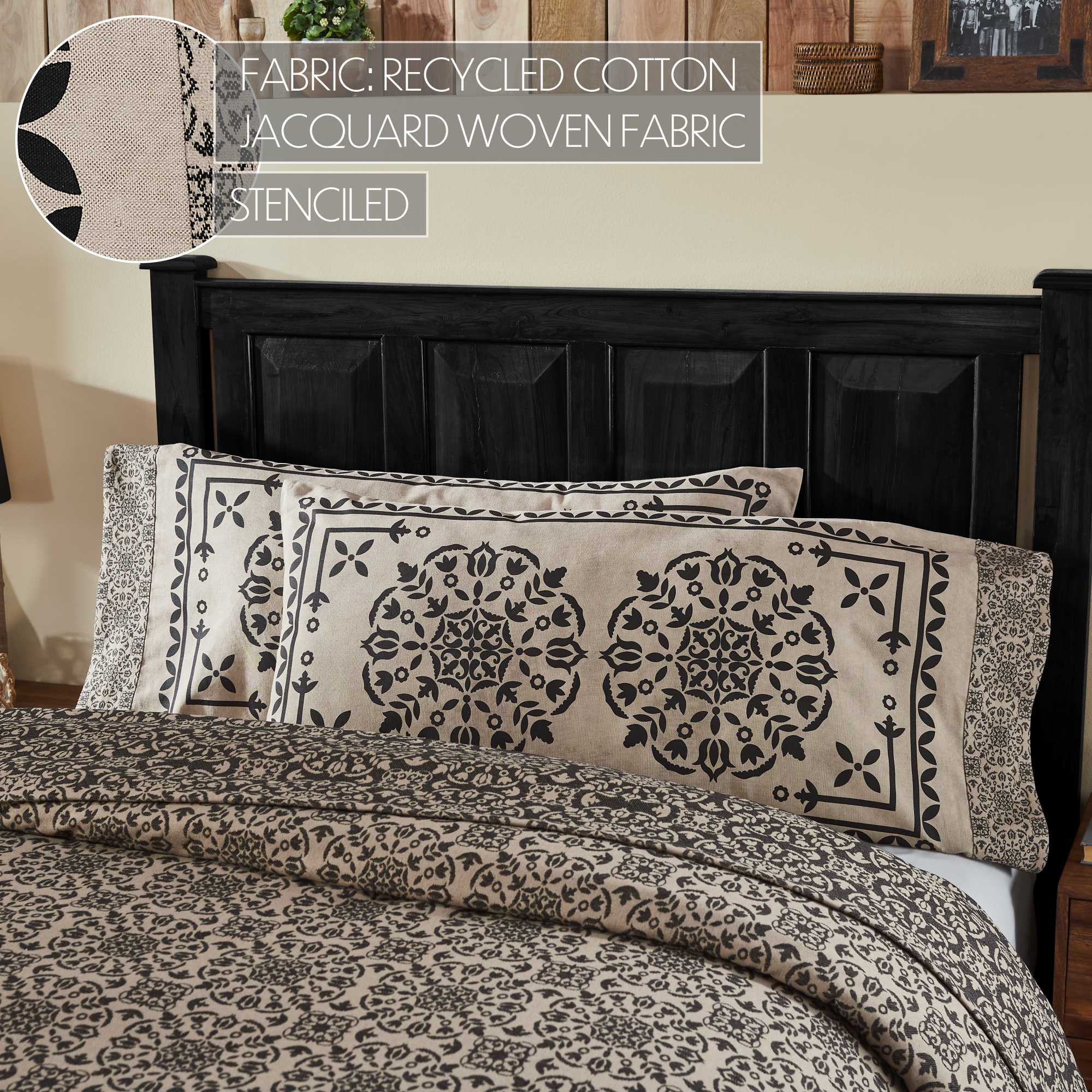 FABRIC: RECYCLED COTTON
JACQUARD WOVEN FABRIC
STENCILED