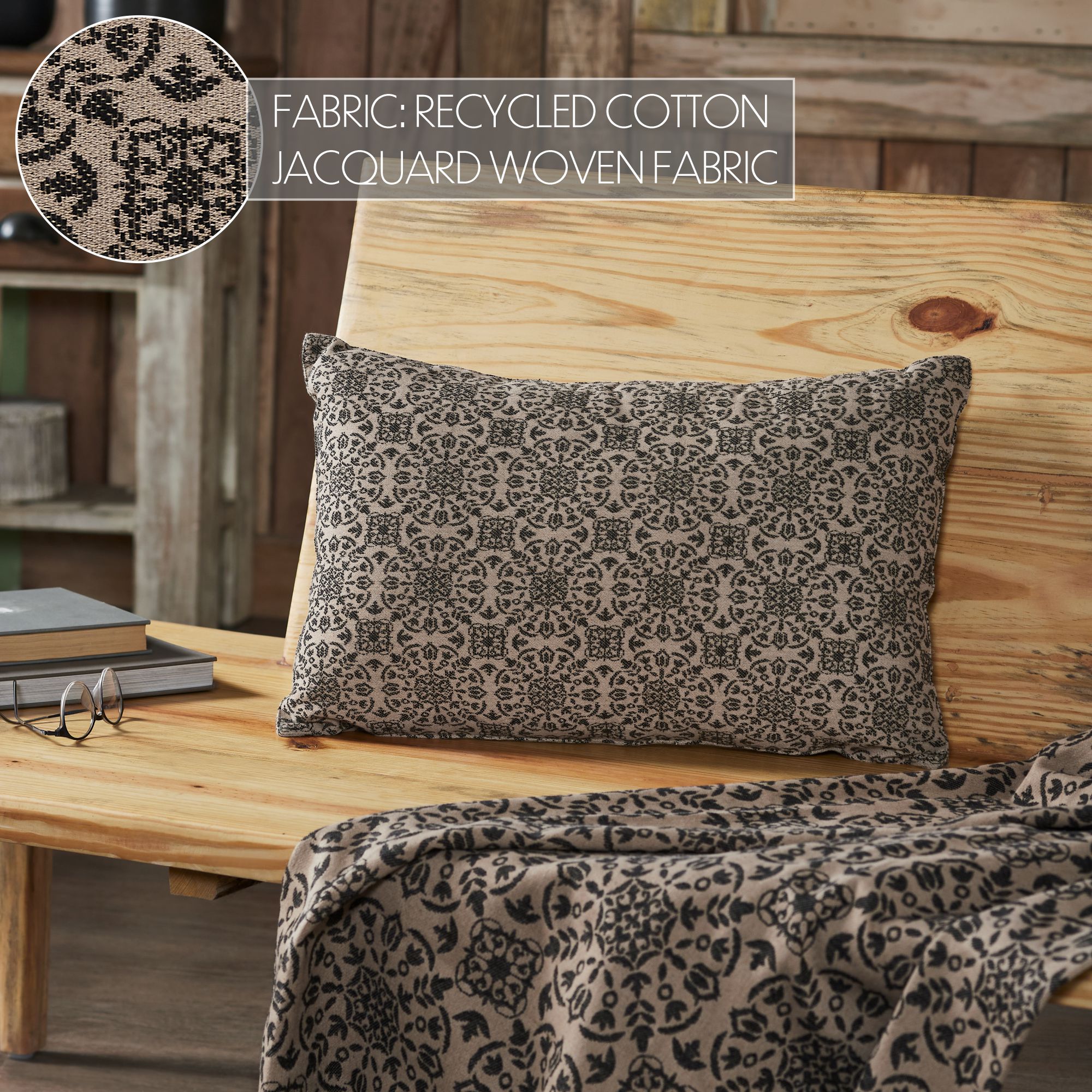 FABRIC: RECYCLED COTTON
JACQUARD WOVEN FABRIC