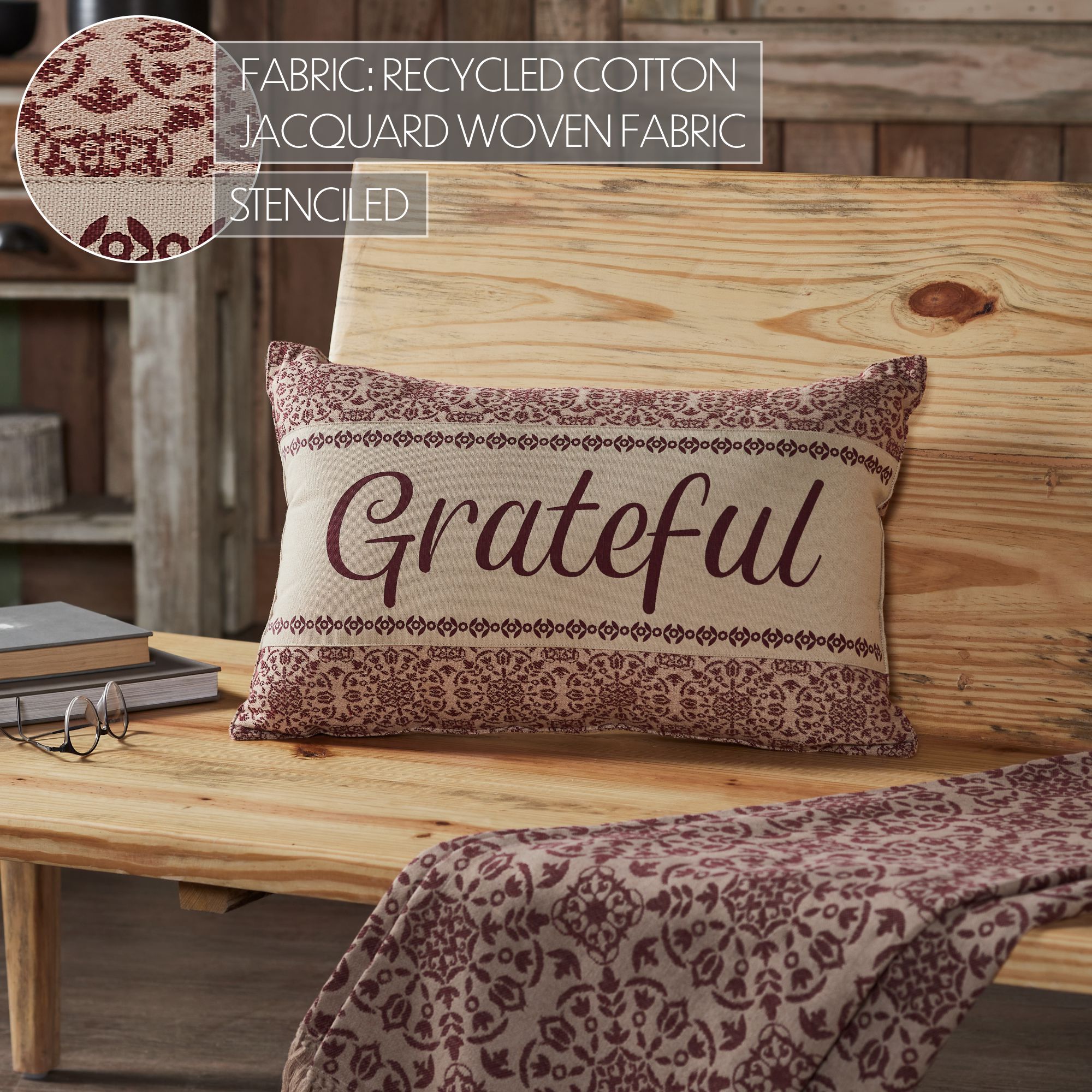 FABRIC: RECYCLED COTTON
JACQUARD WOVEN FABRIC
STENCILED

Grateful