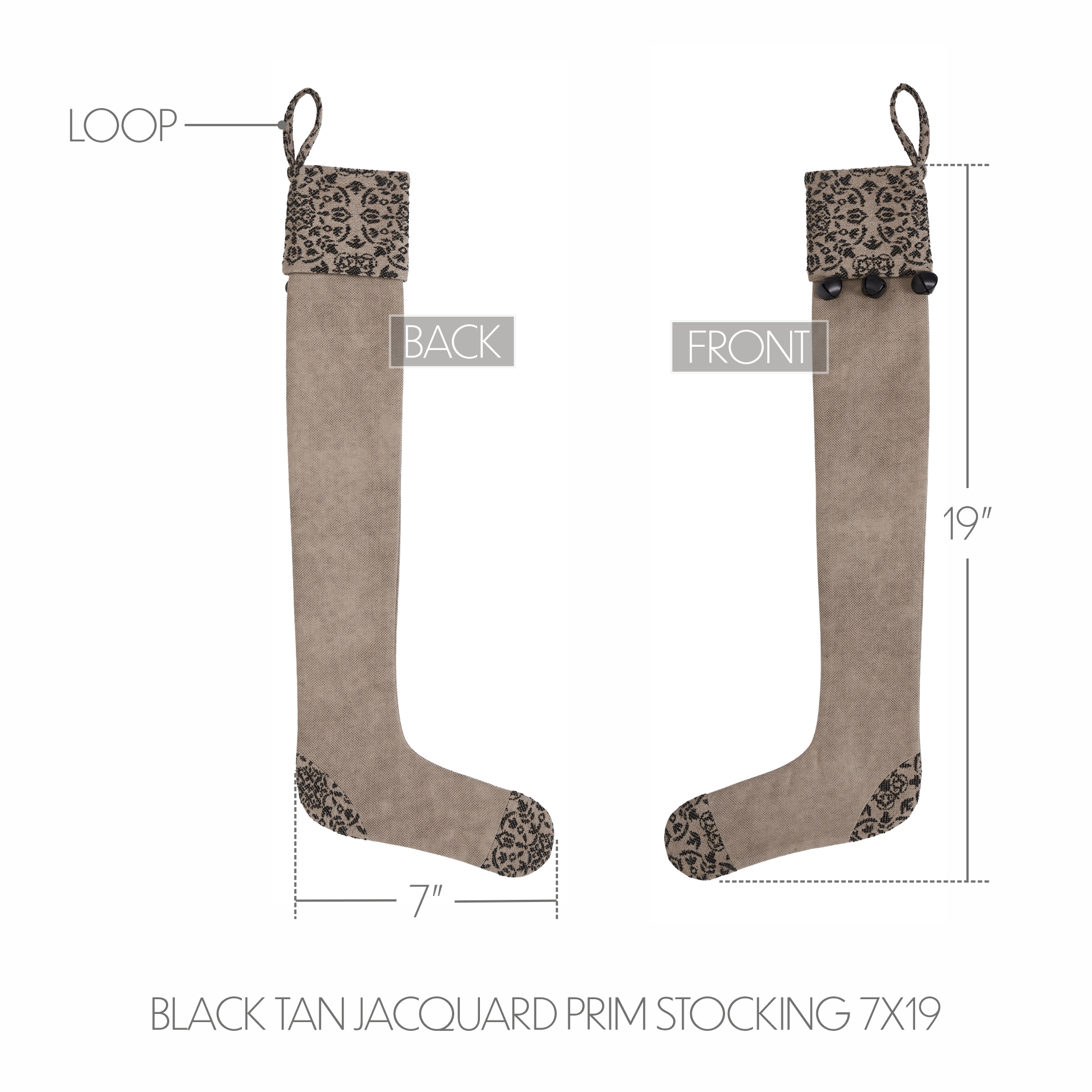 LOOP

BACK

FRONT

19"

7"

BLACK TAN JACQUARD PRIM STOCKING 7X19