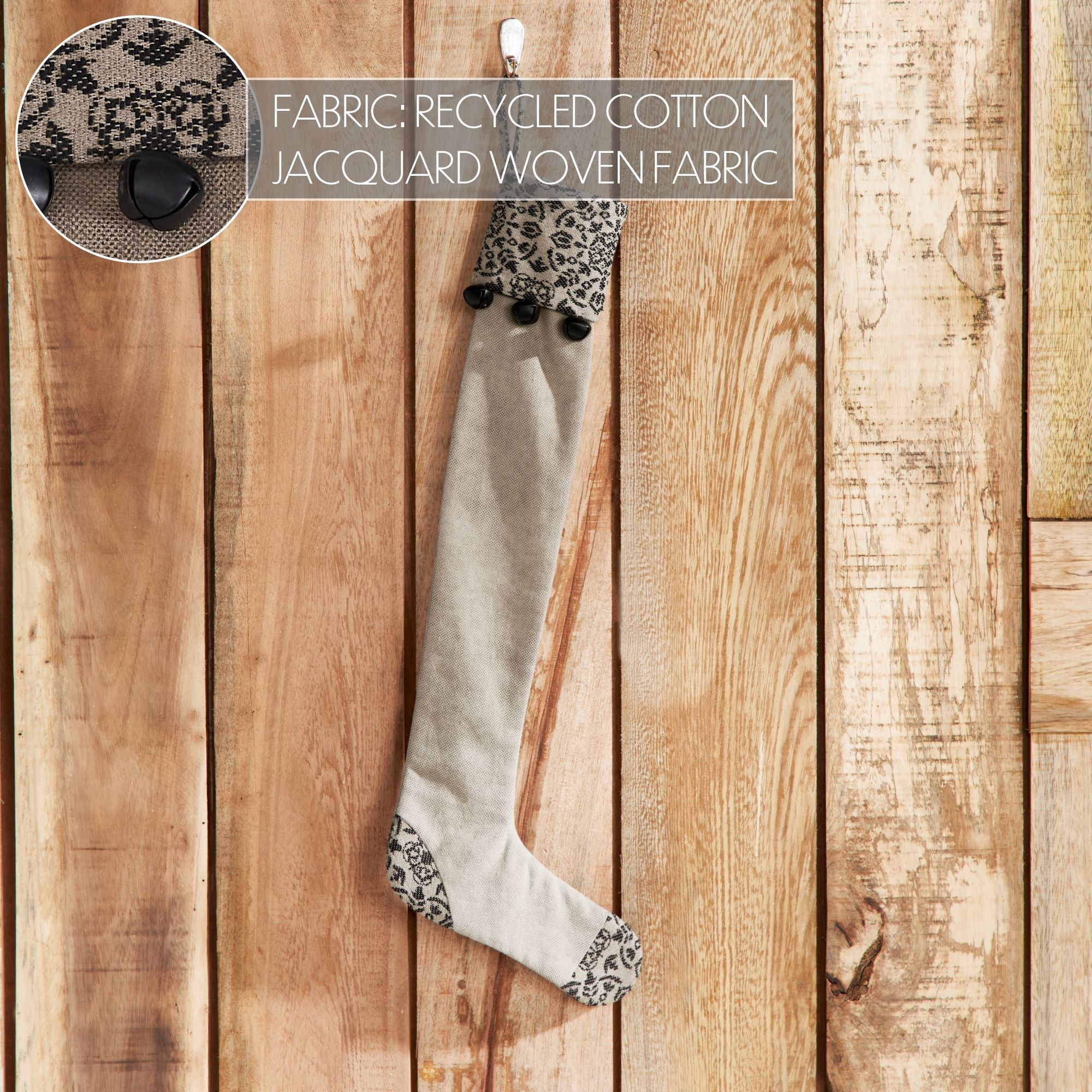 FABRIC: RECYCLED COTTON
JACQUARD WOVEN FABRIC