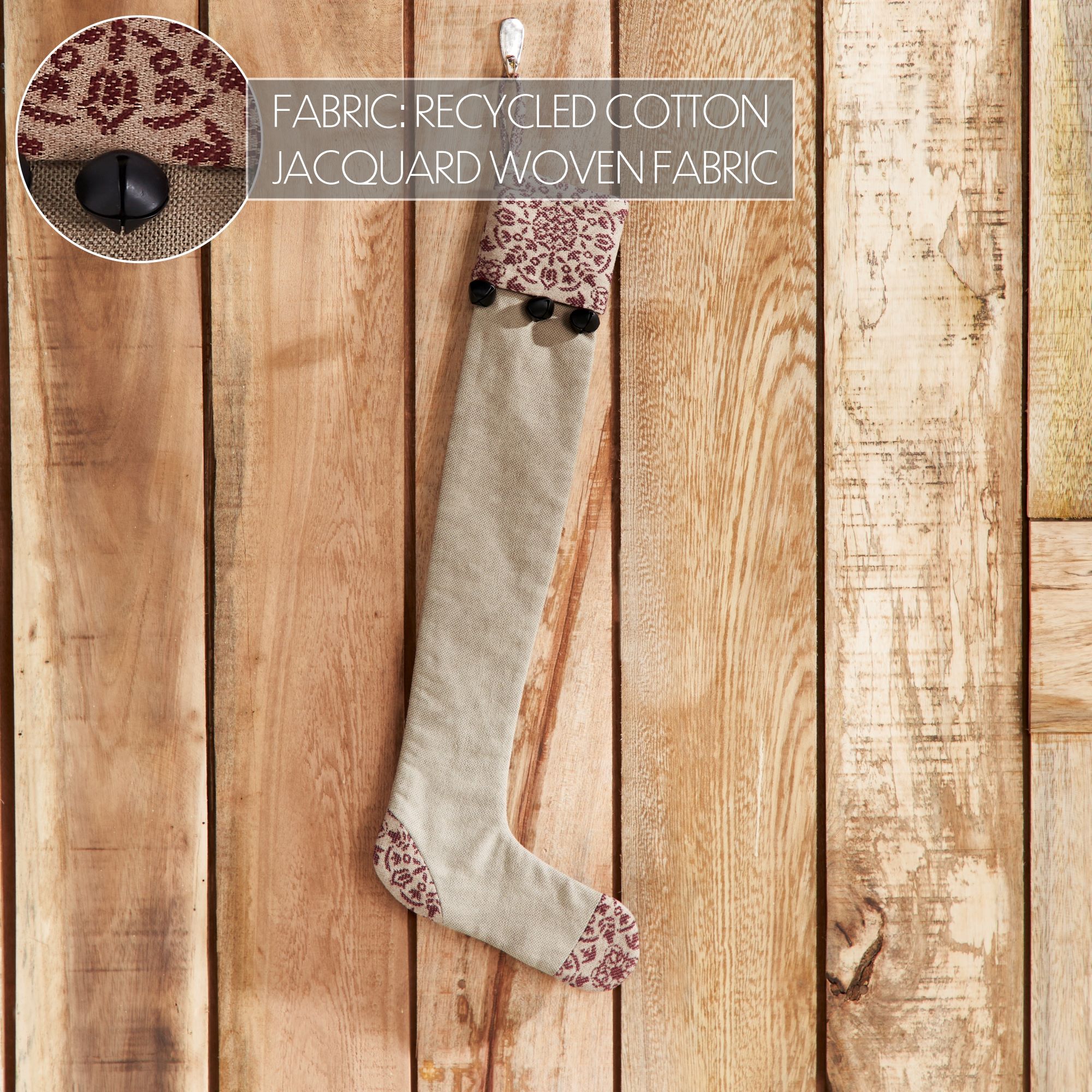 FABRIC: RECYCLED COTTON
JACQUARD WOVEN FABRIC