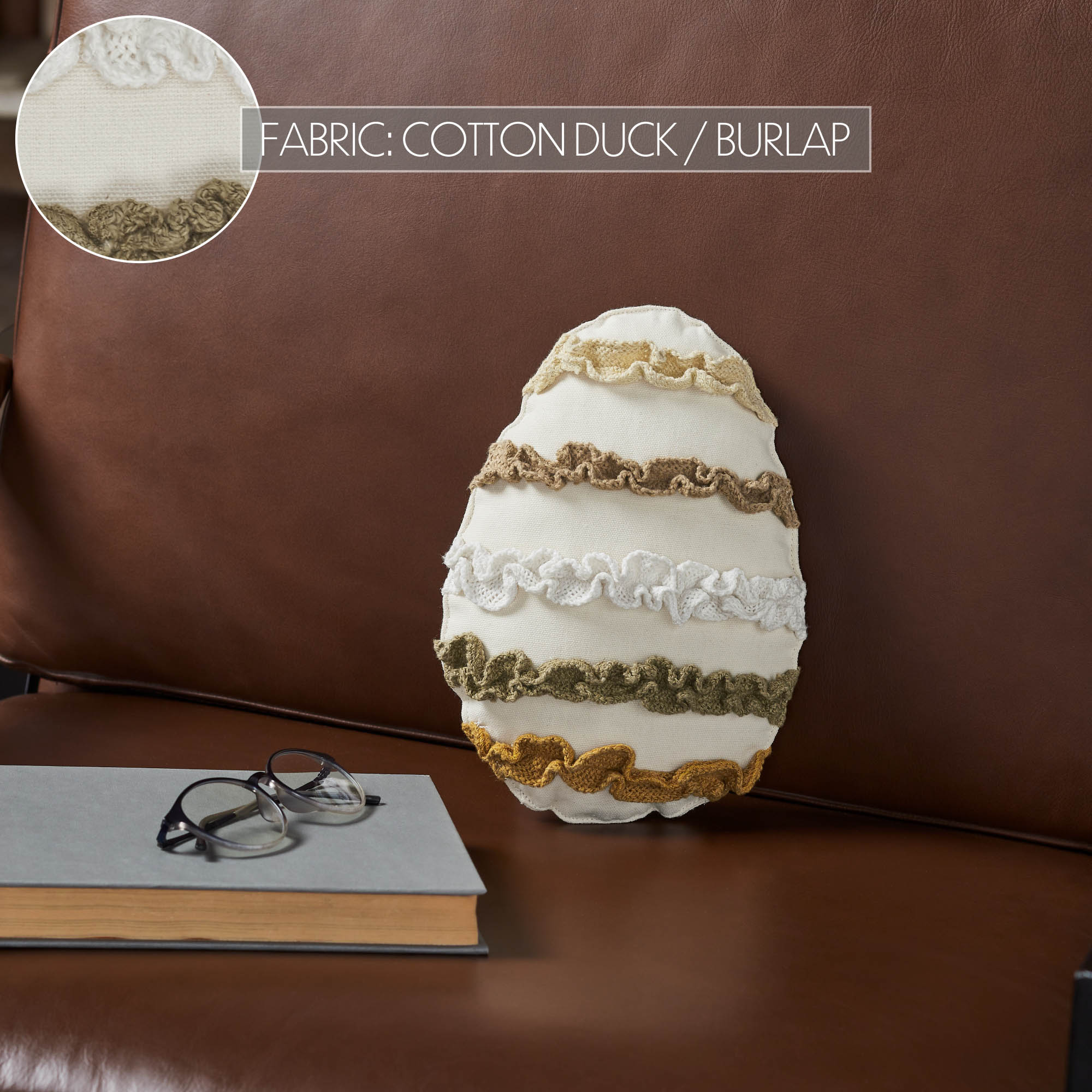 FABRIC: COTTON DUCK / BURLAP