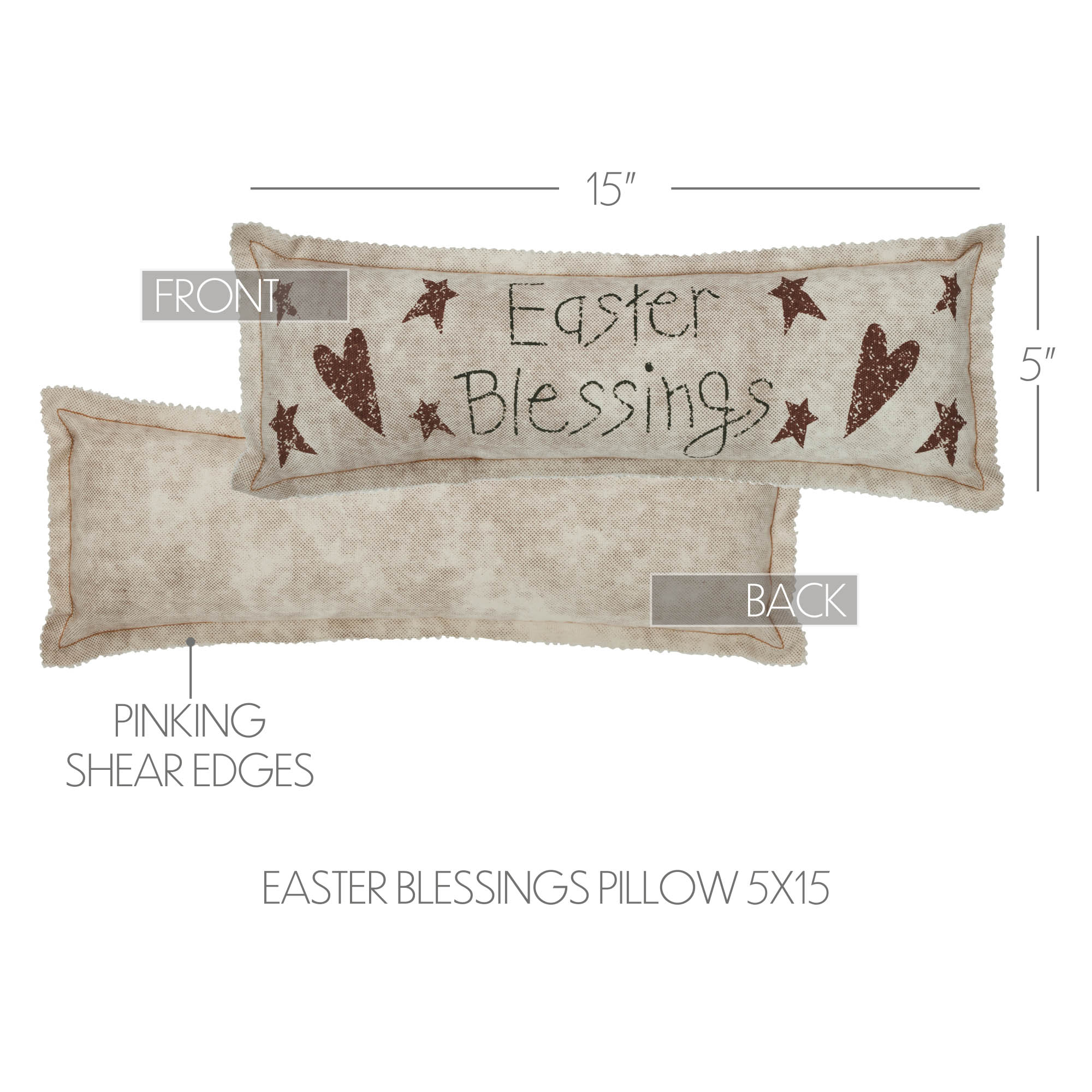 15"

FRONT

Easter Blessings

5"

BACK

PINKING SHEAR EDGES

EASTER BLESSINGS PILLOW 5X15