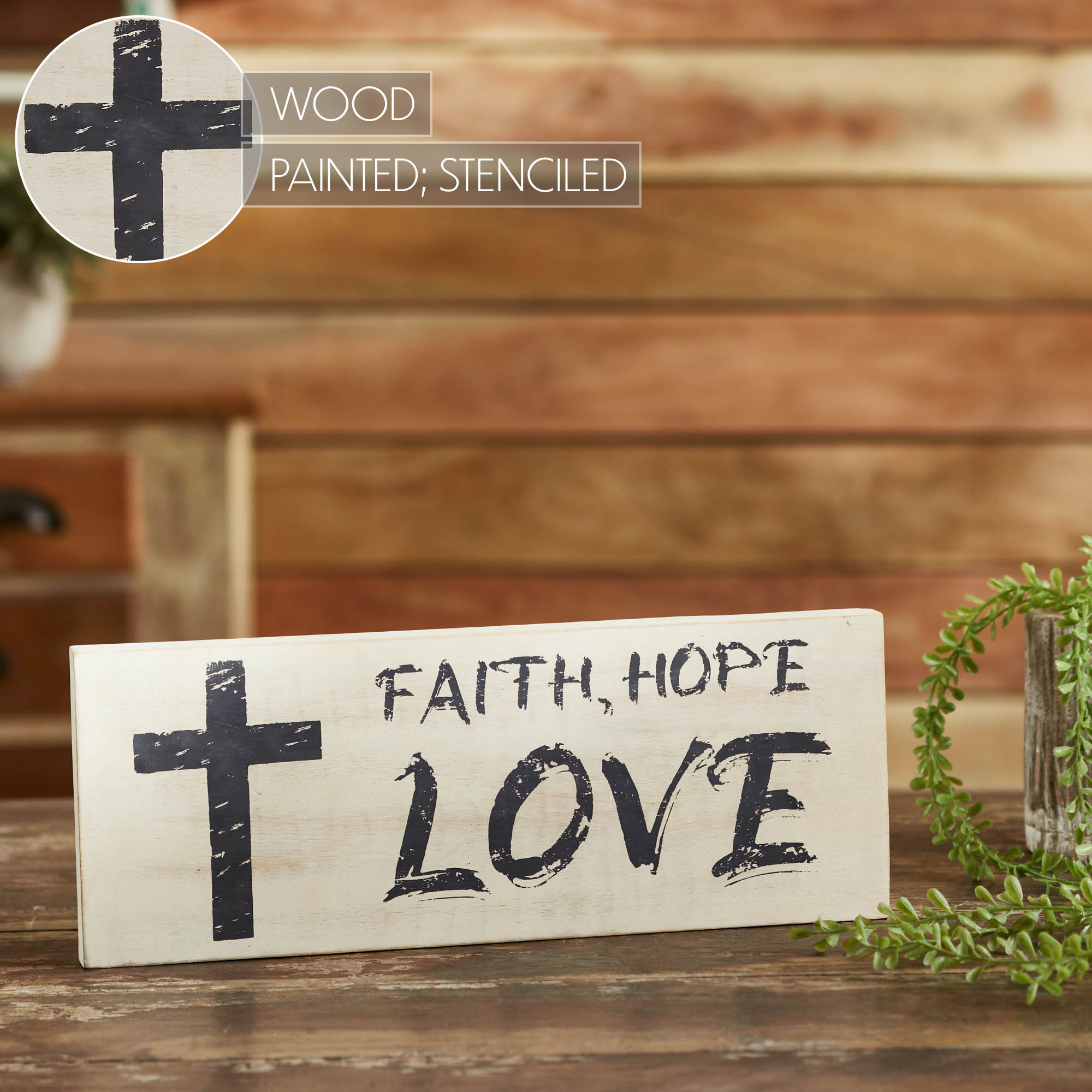 WOOD

PAINTED; STENCILED

FAITH, HOPE
LOVE