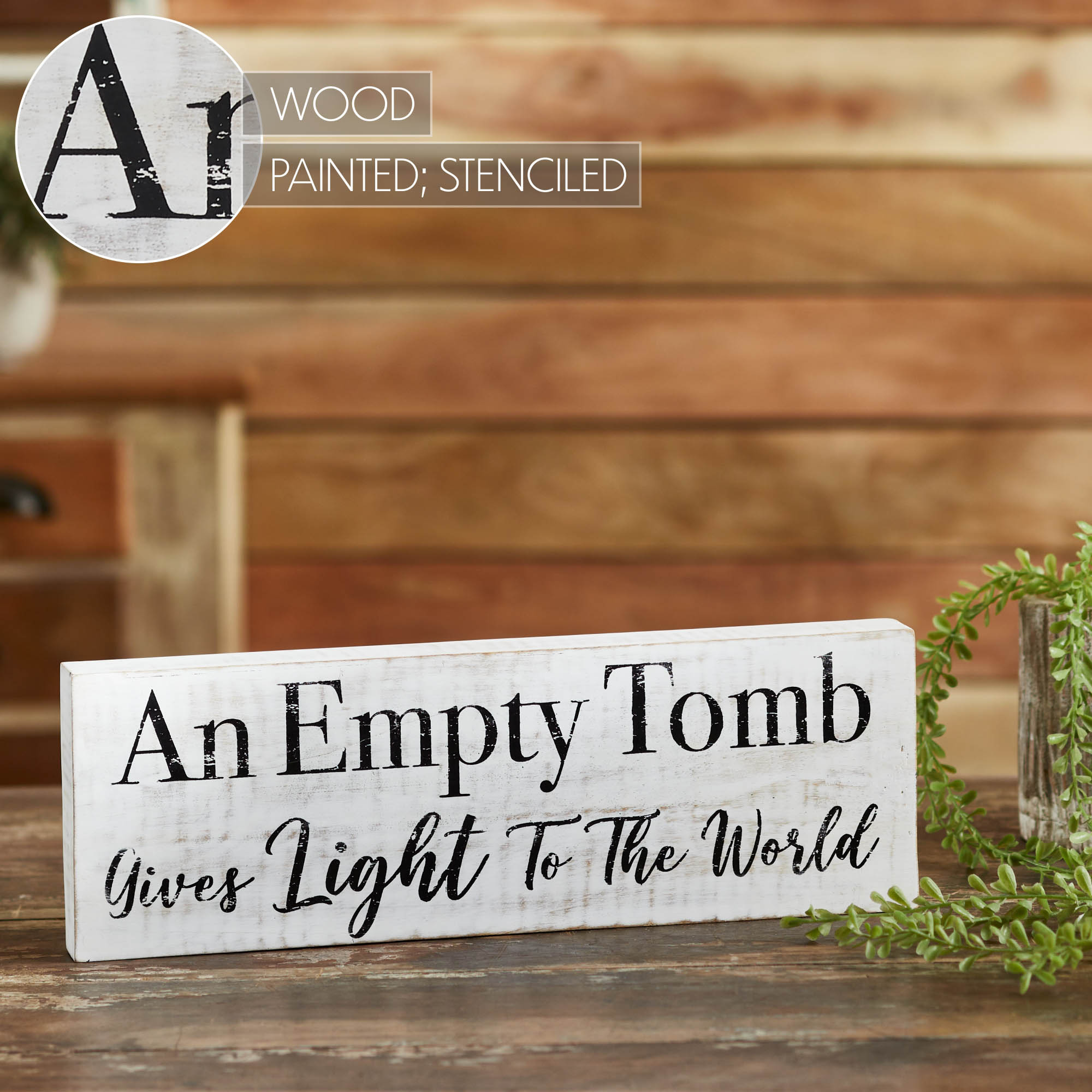 An

WOOD

PAINTED; STENCILED

An Empty Tomb
Gives Light To The World