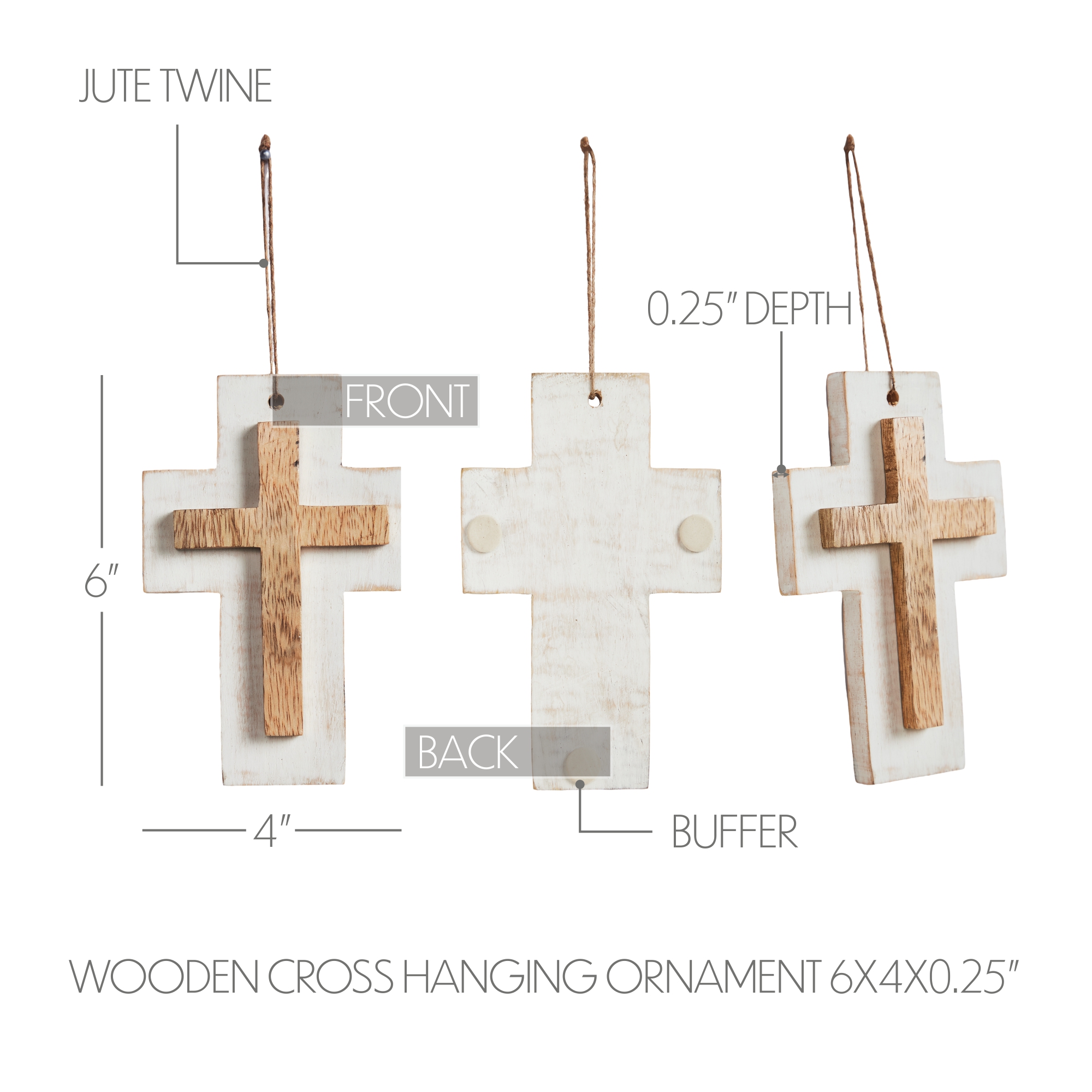 JUTE TWINE

0.25" DEPTH

FRONT

6"

BACK

4"

BUFFER

WOODEN CROSS HANGING ORNAMENT 6X4X0.25"