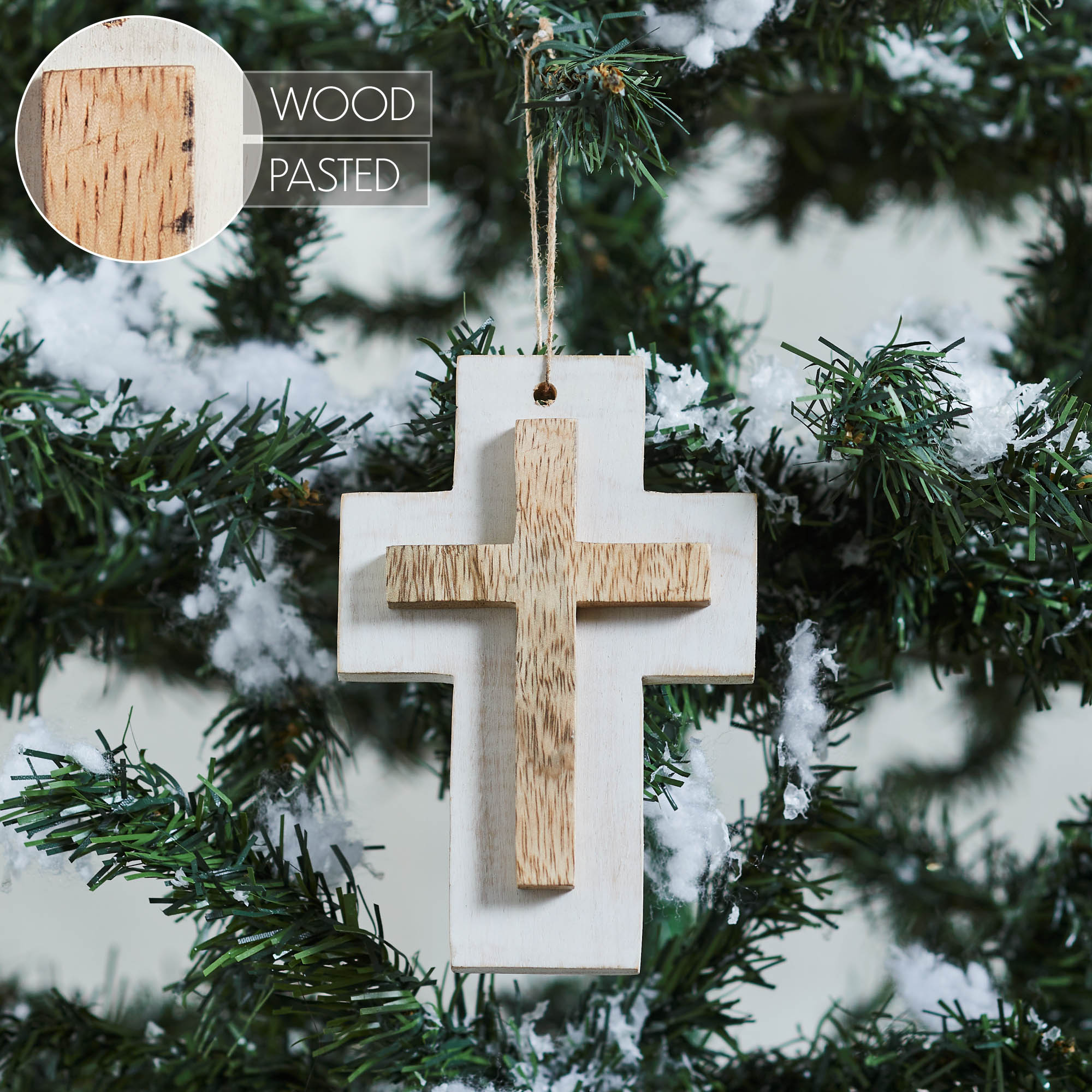 WOOD
PASTED