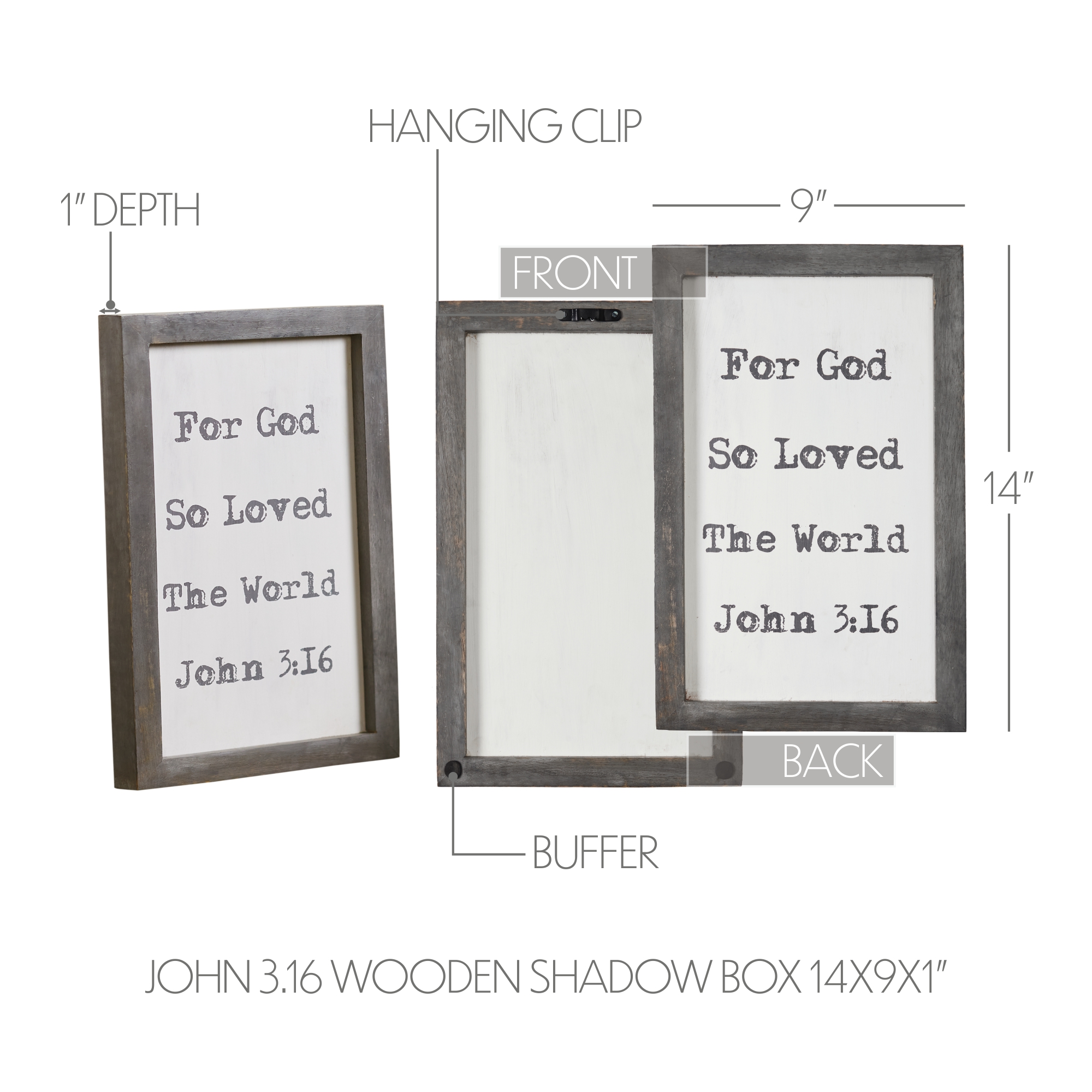 HANGING CLIP

1" DEPTH

9"

FRONT

For God
So Loved
The World
John 3:16

For God
So Loved
The World
John 3:16

14"

BACK

BUFFER

JOHN 3.16 WOODEN SHADOW BOX 14X9X1"