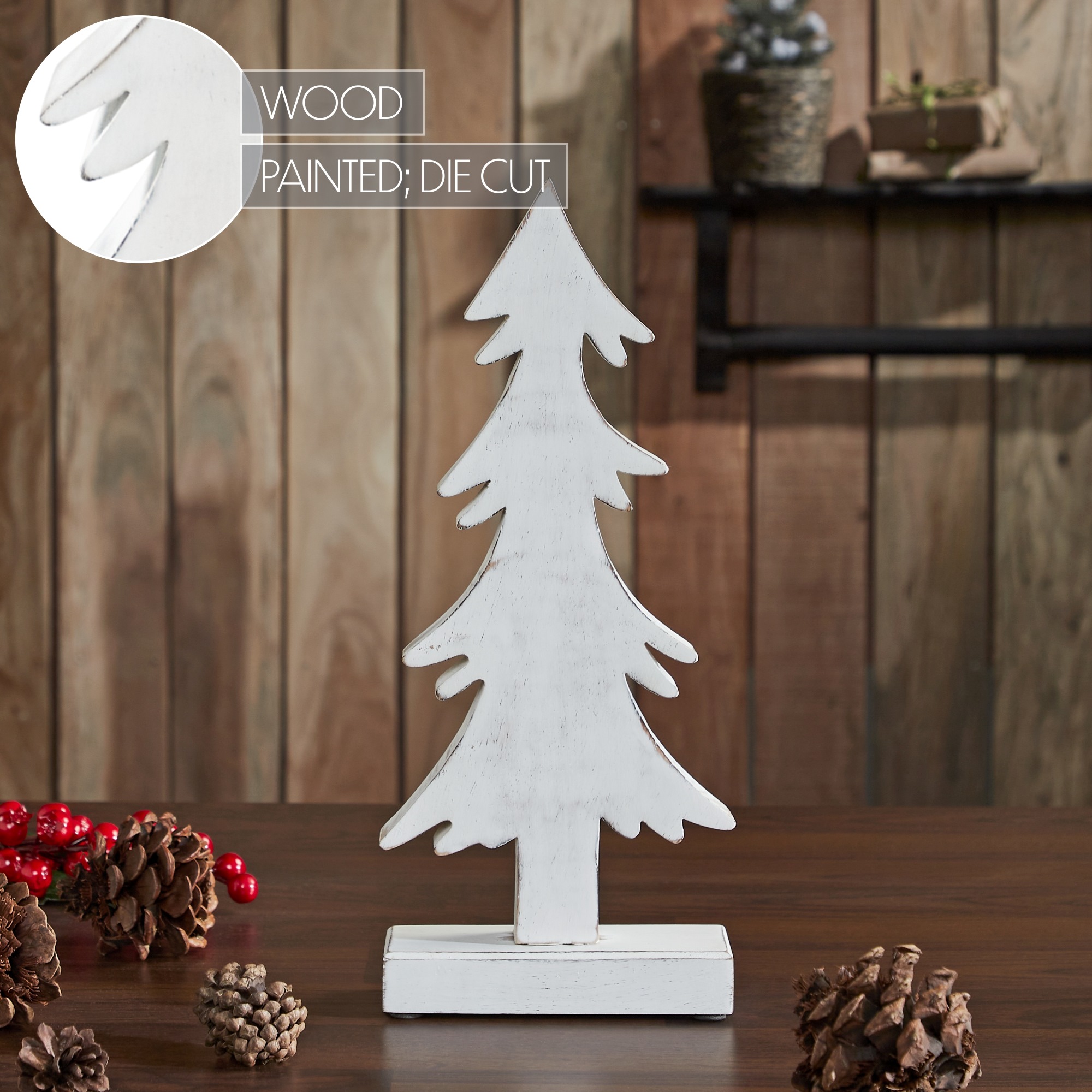 WOOD

PAINTED; DIE CUT