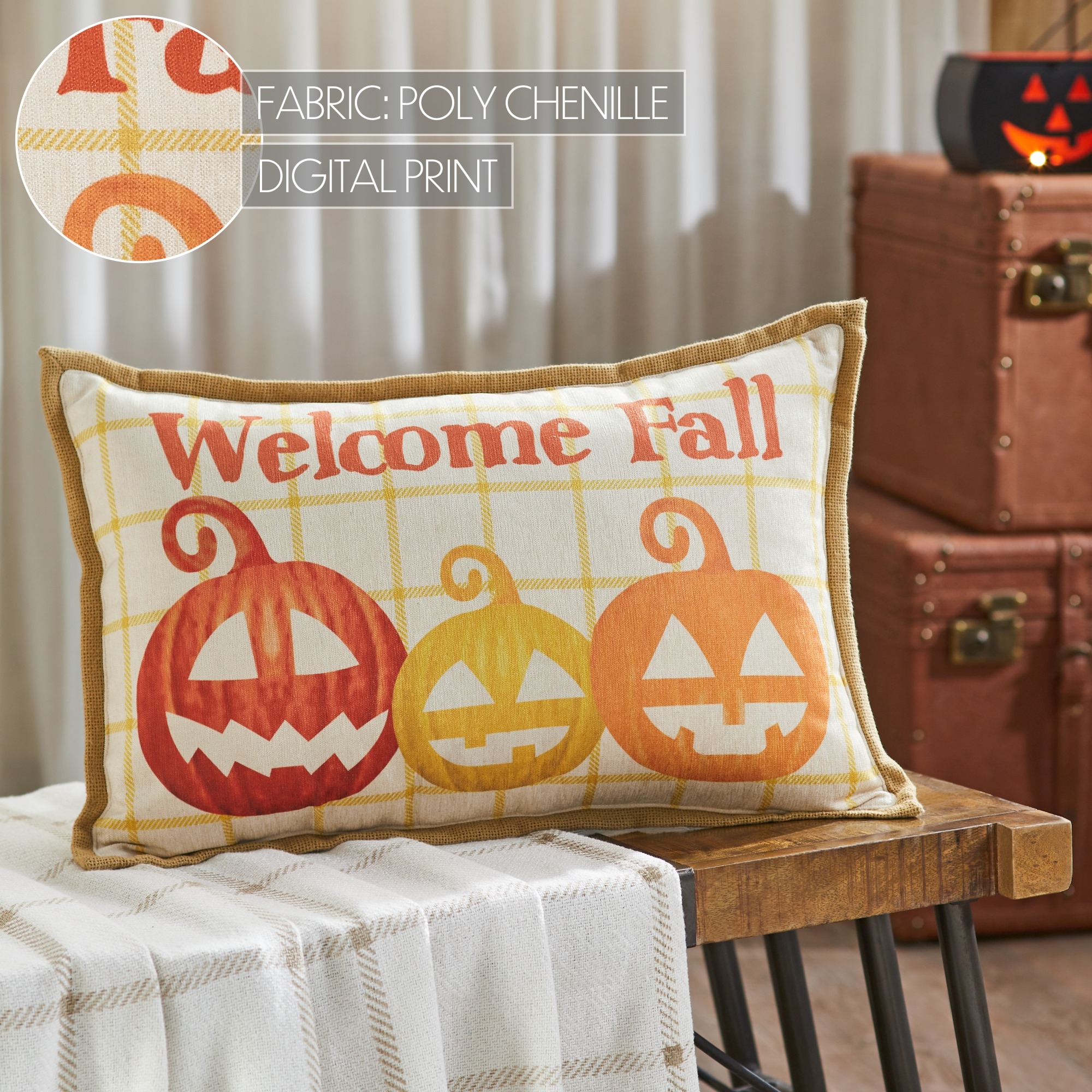 FABRIC: POLY CHENILLE
DIGITAL PRINT

Welcome Fall