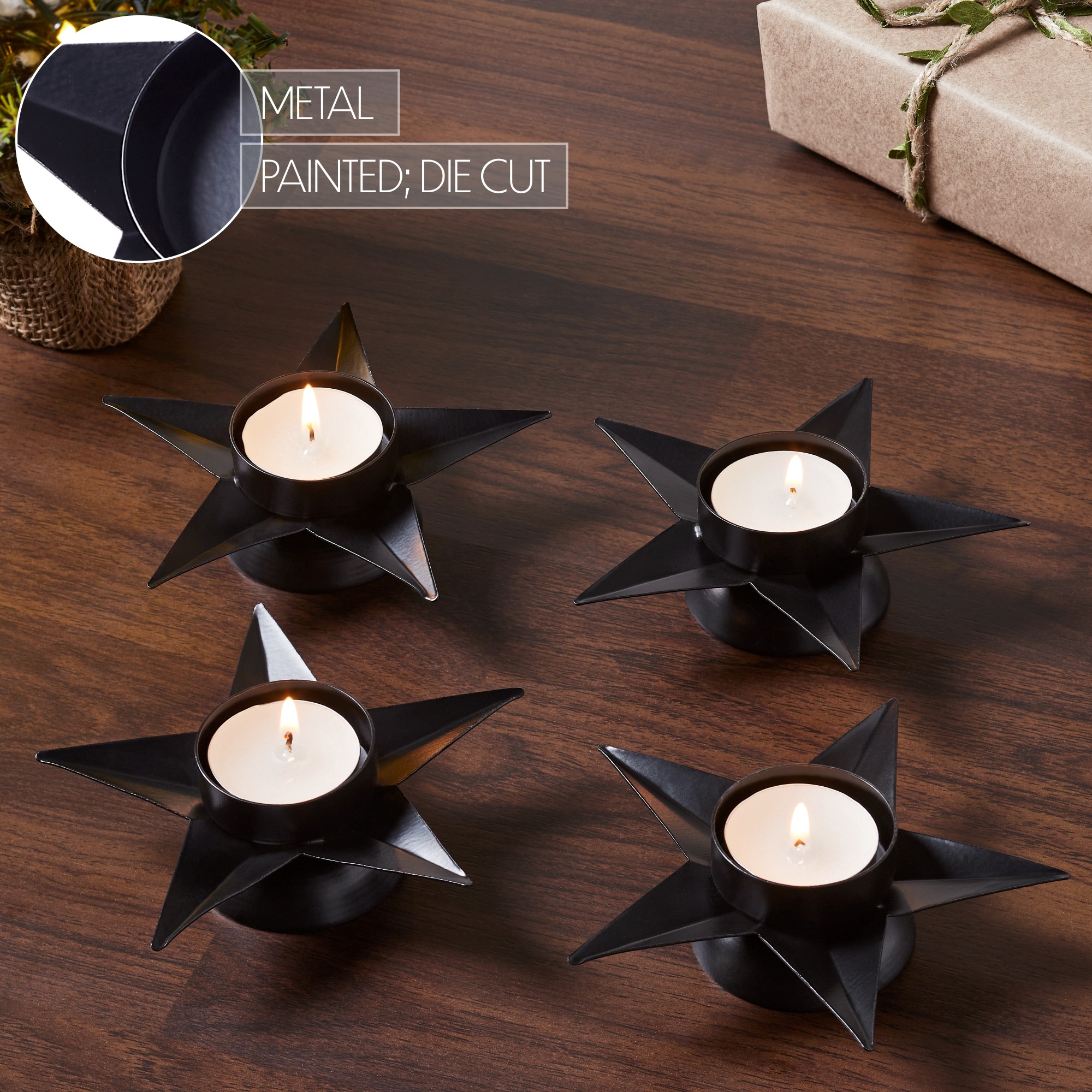 METAL

PAINTED; DIE CUT