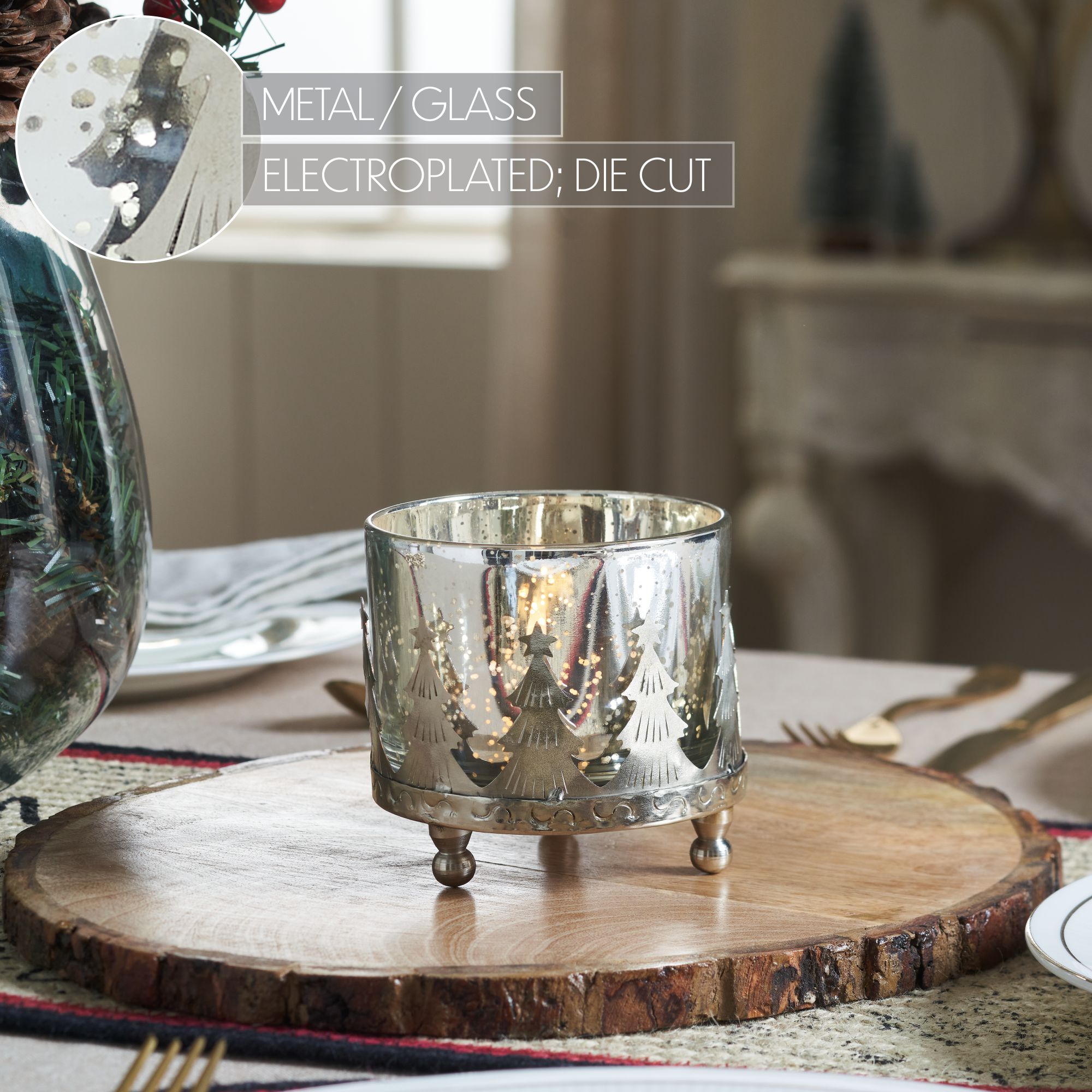 METAL / GLASS

ELECTROPLATED; DIE CUT