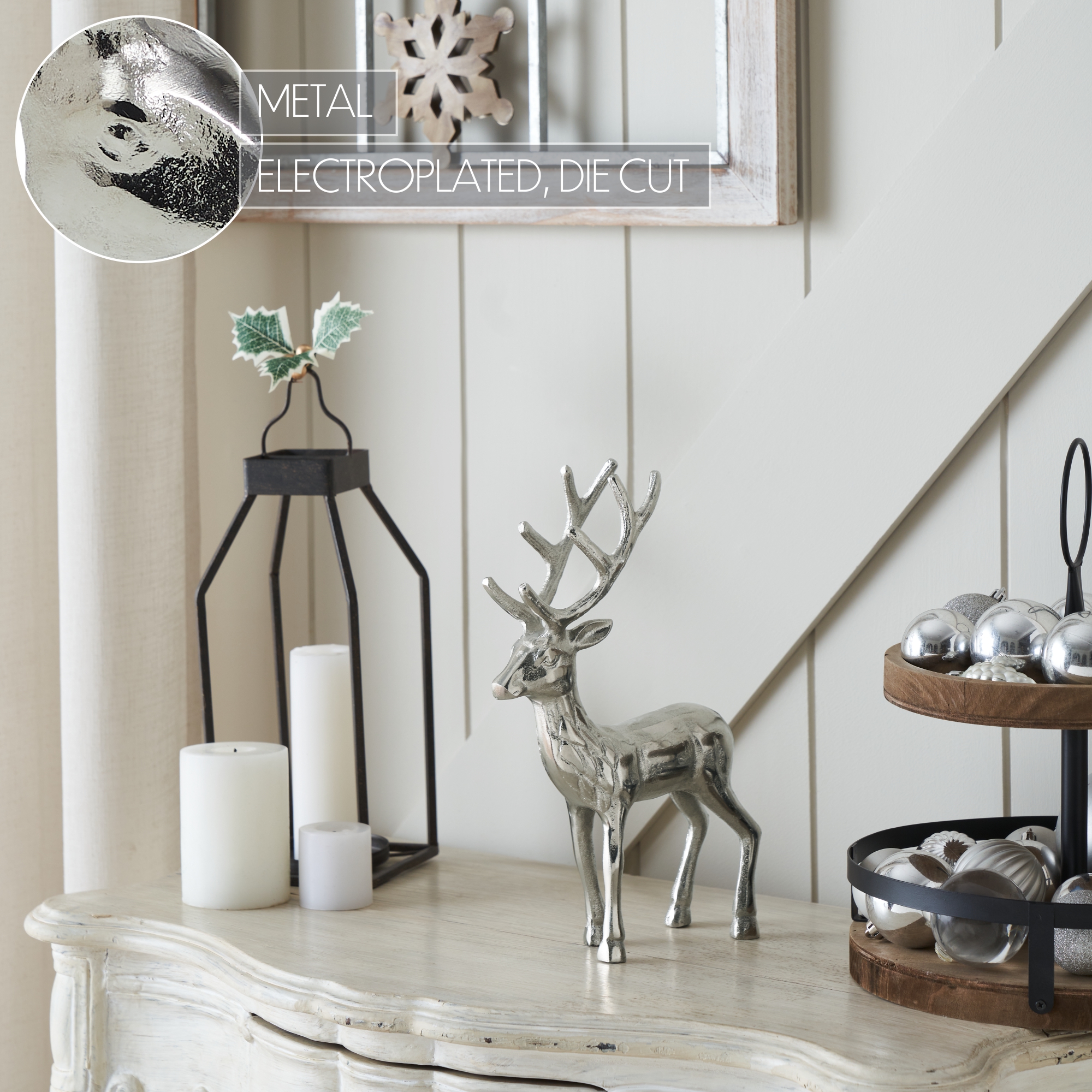 METAL

ELECTROPLATED, DIE CUT