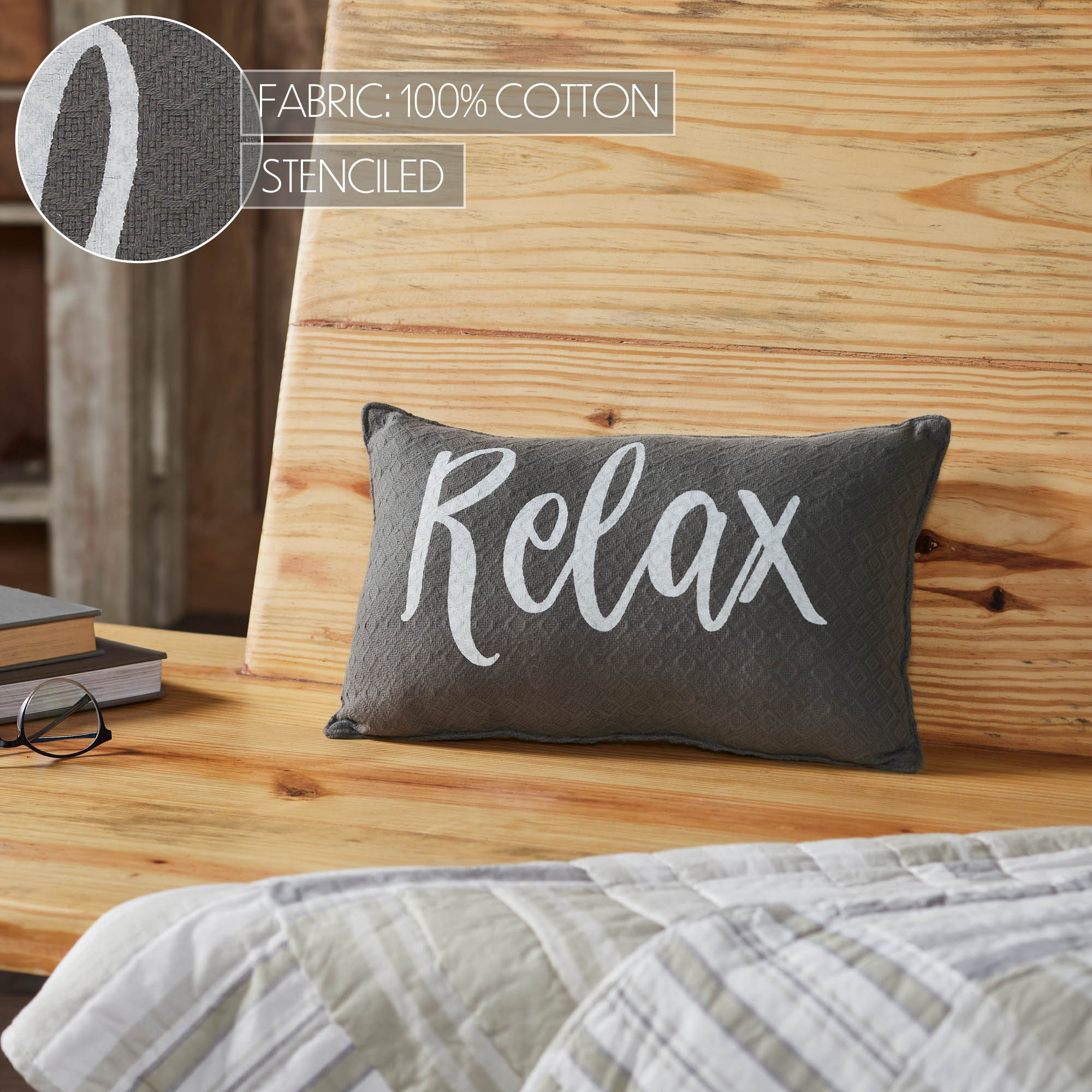 FABRIC: 100% COTTON
STENCILED

Relax