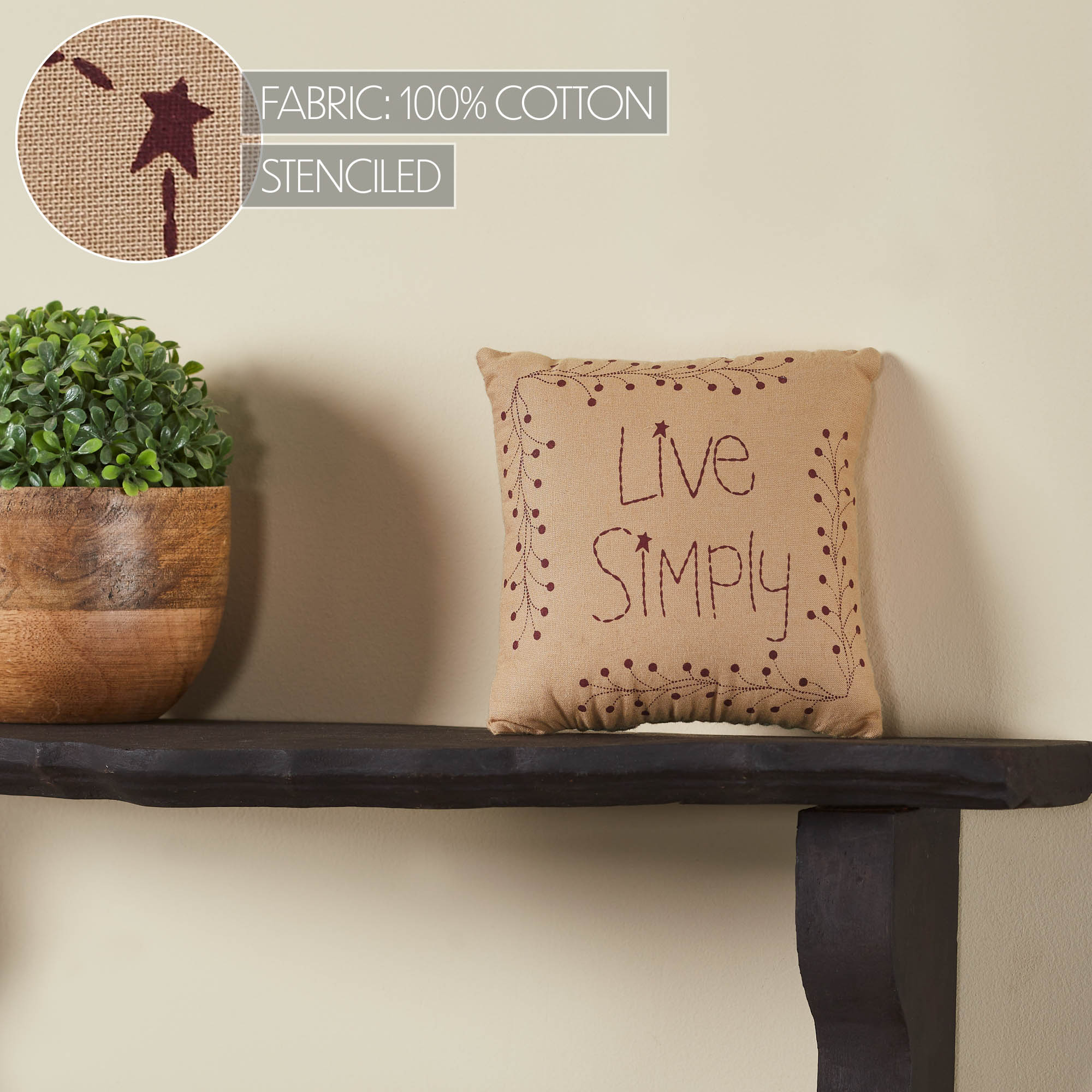 FABRIC: 100% COTTON
STENCILED

Live
Simply