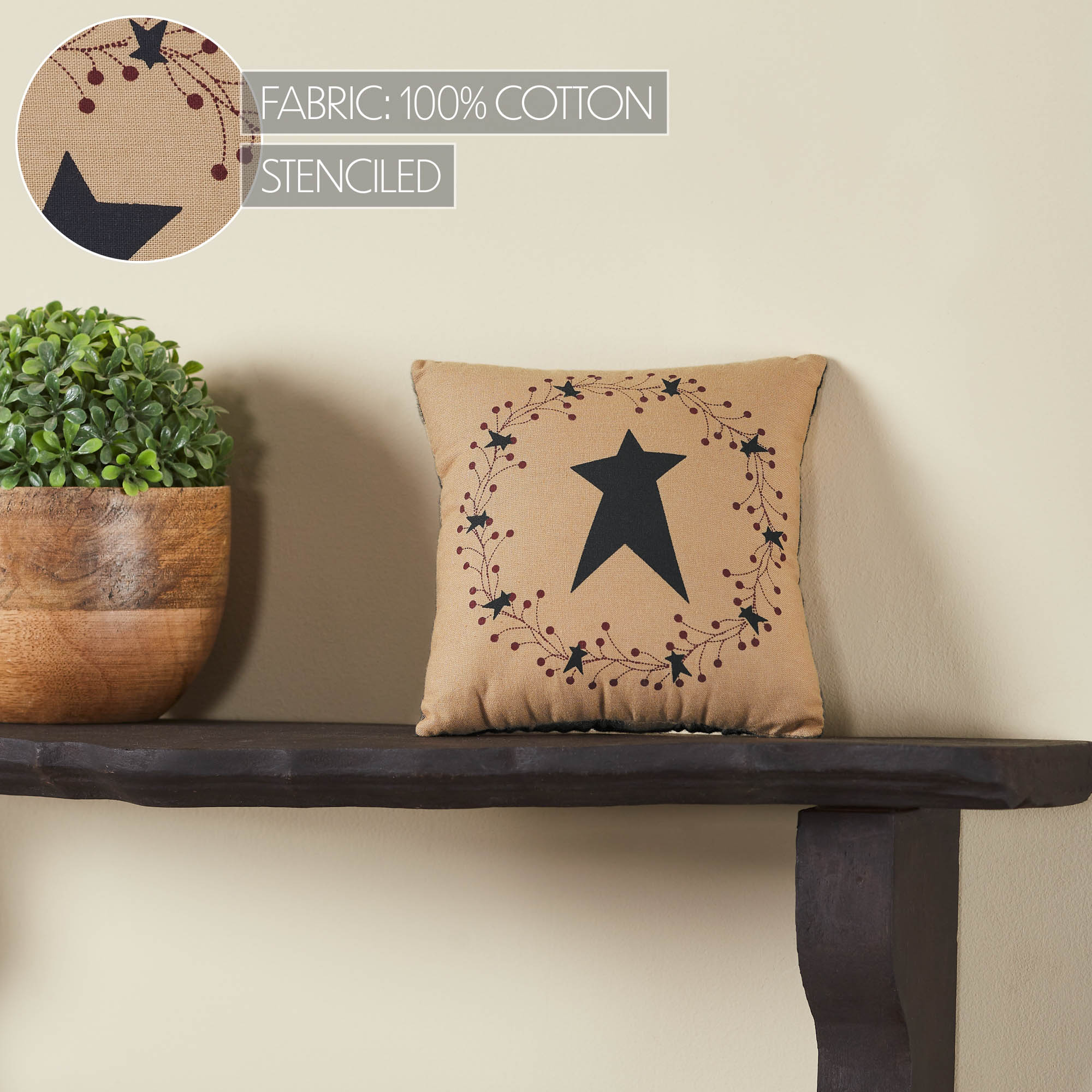 FABRIC: 100% COTTON

STENCILED