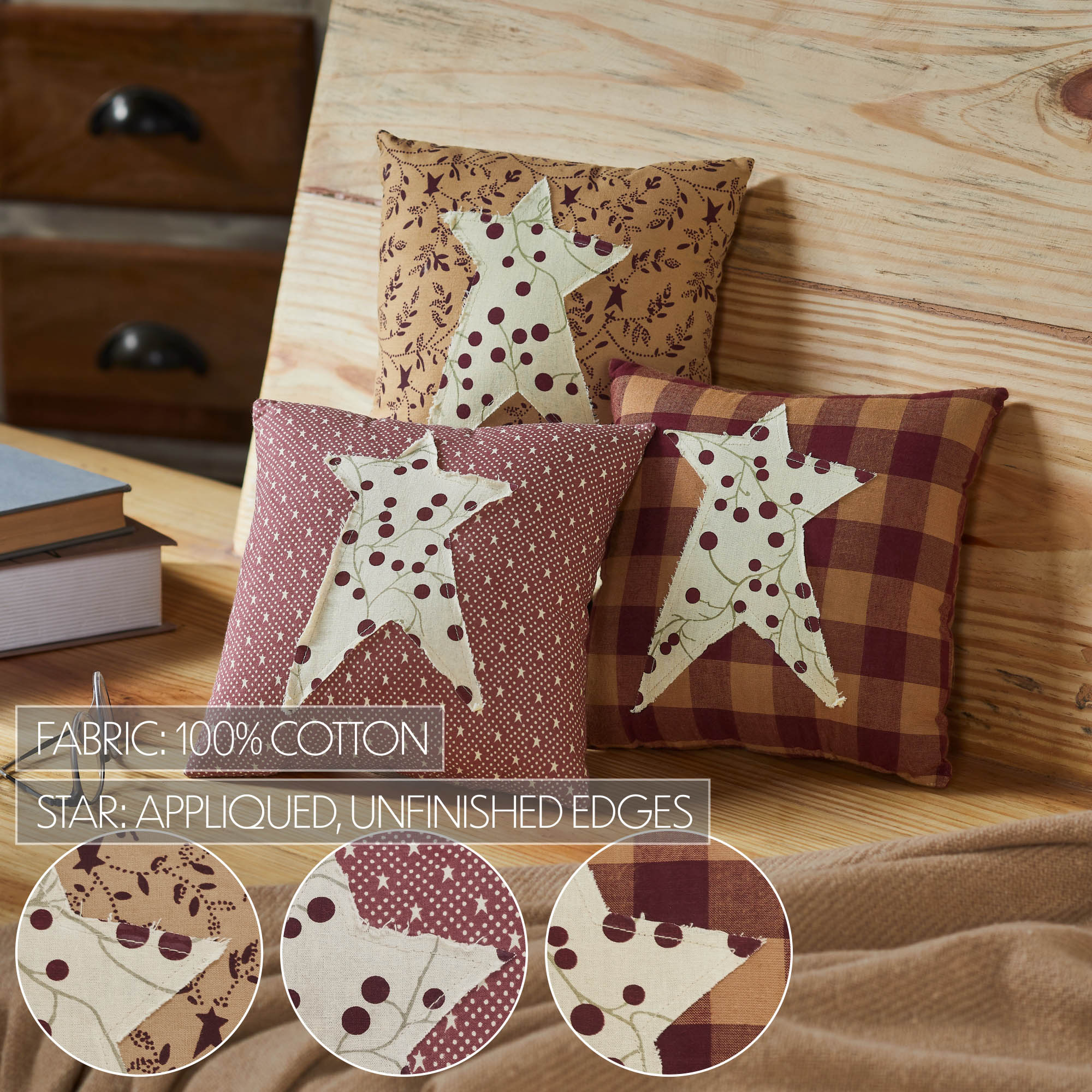 FABRIC: 100% COTTON

STAR: APPLIQUED, UNFINISHED EDGES