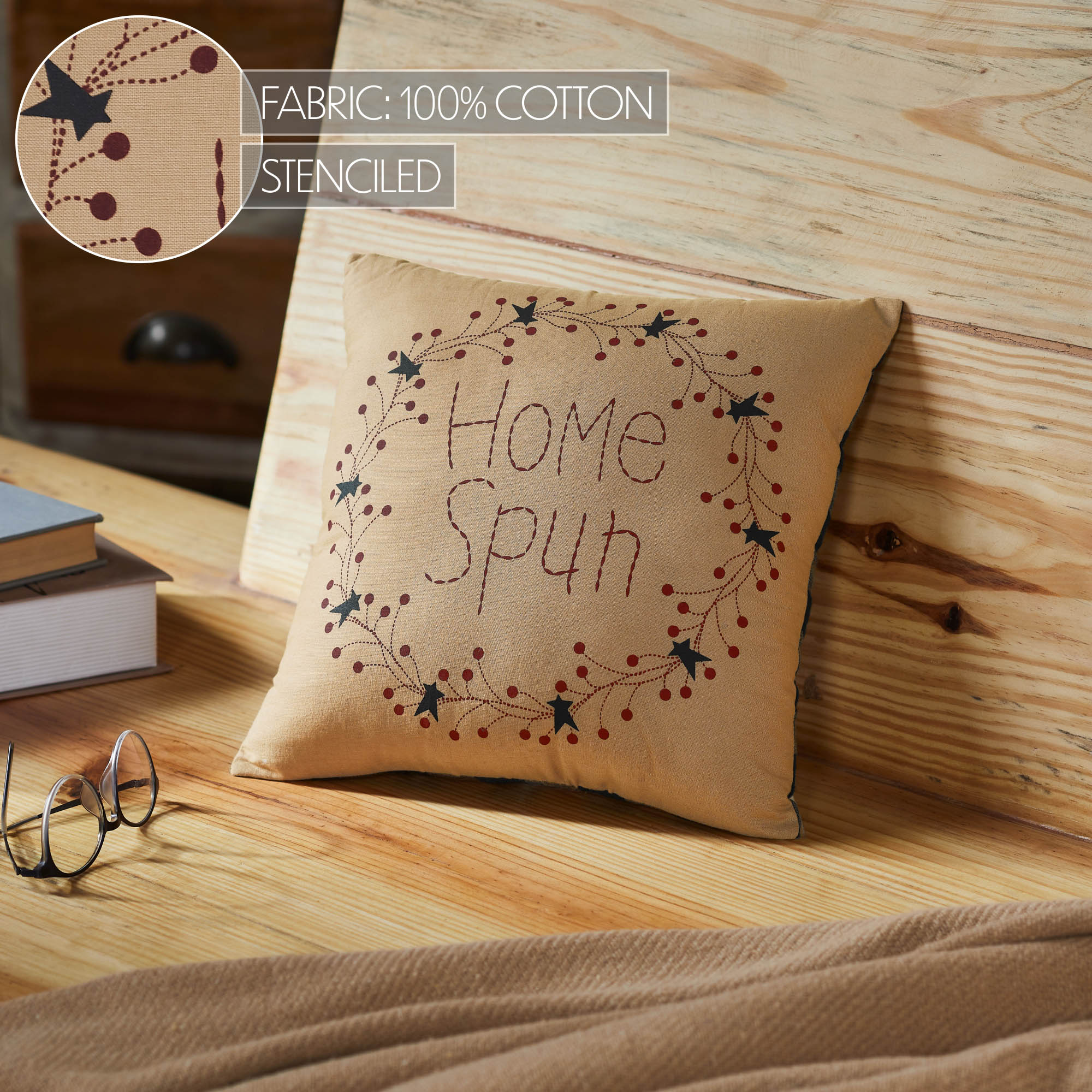 FABRIC: 100% COTTON
STENCILED

Home Spun