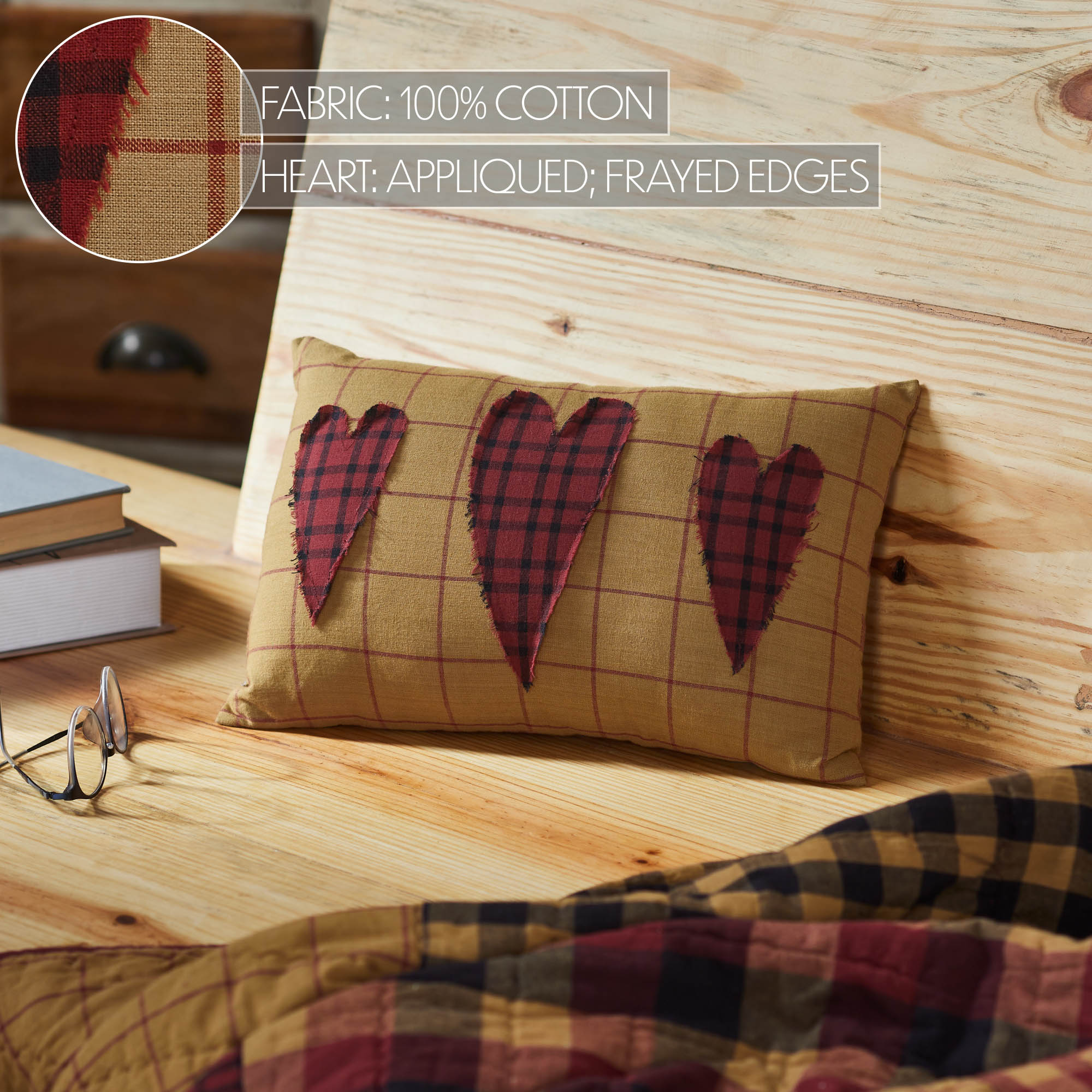 FABRIC: 100% COTTON

HEART: APPLIQUED; FRAYED EDGES