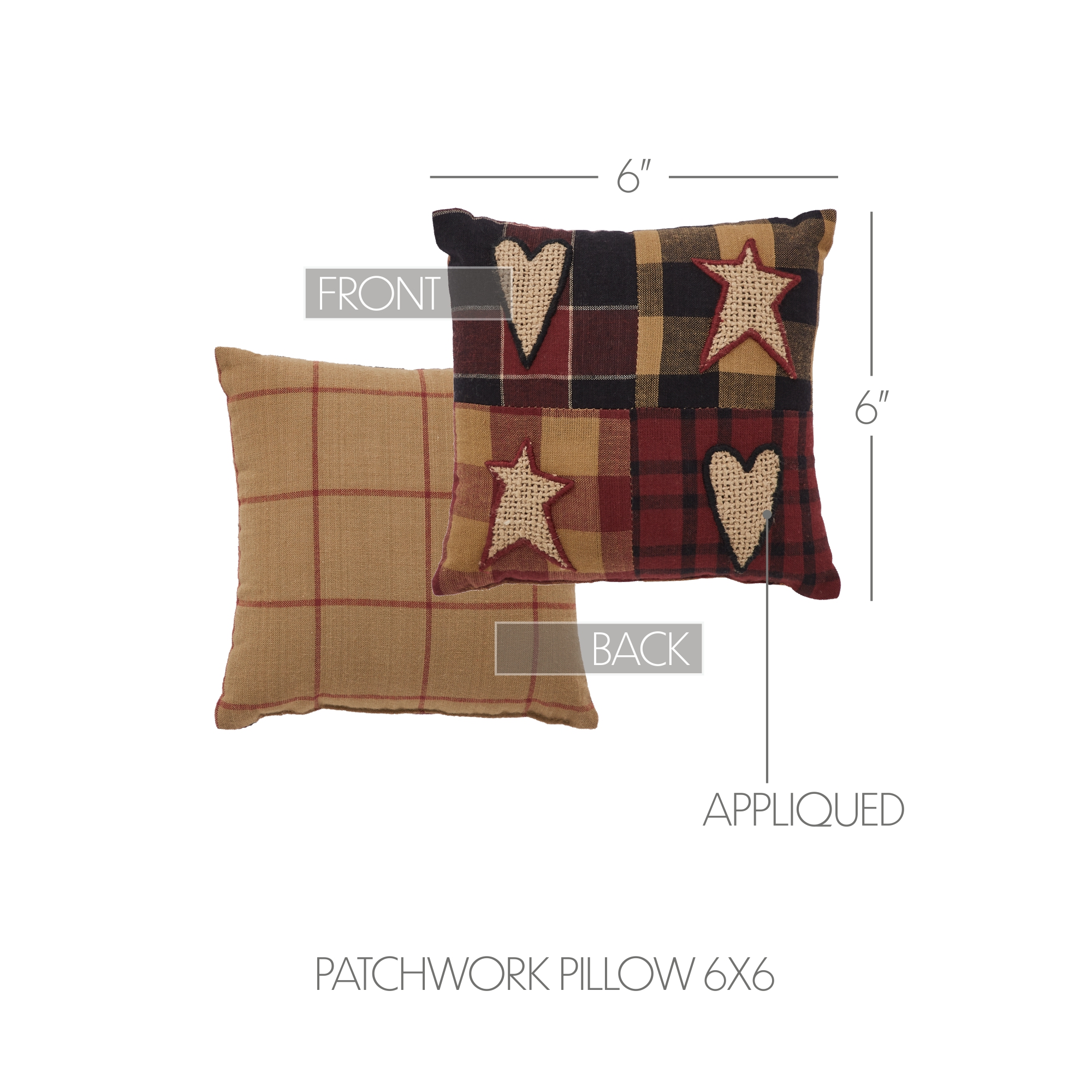 6"

FRONT

6"

BACK

APPLIQUED

PATCHWORK PILLOW 6X6