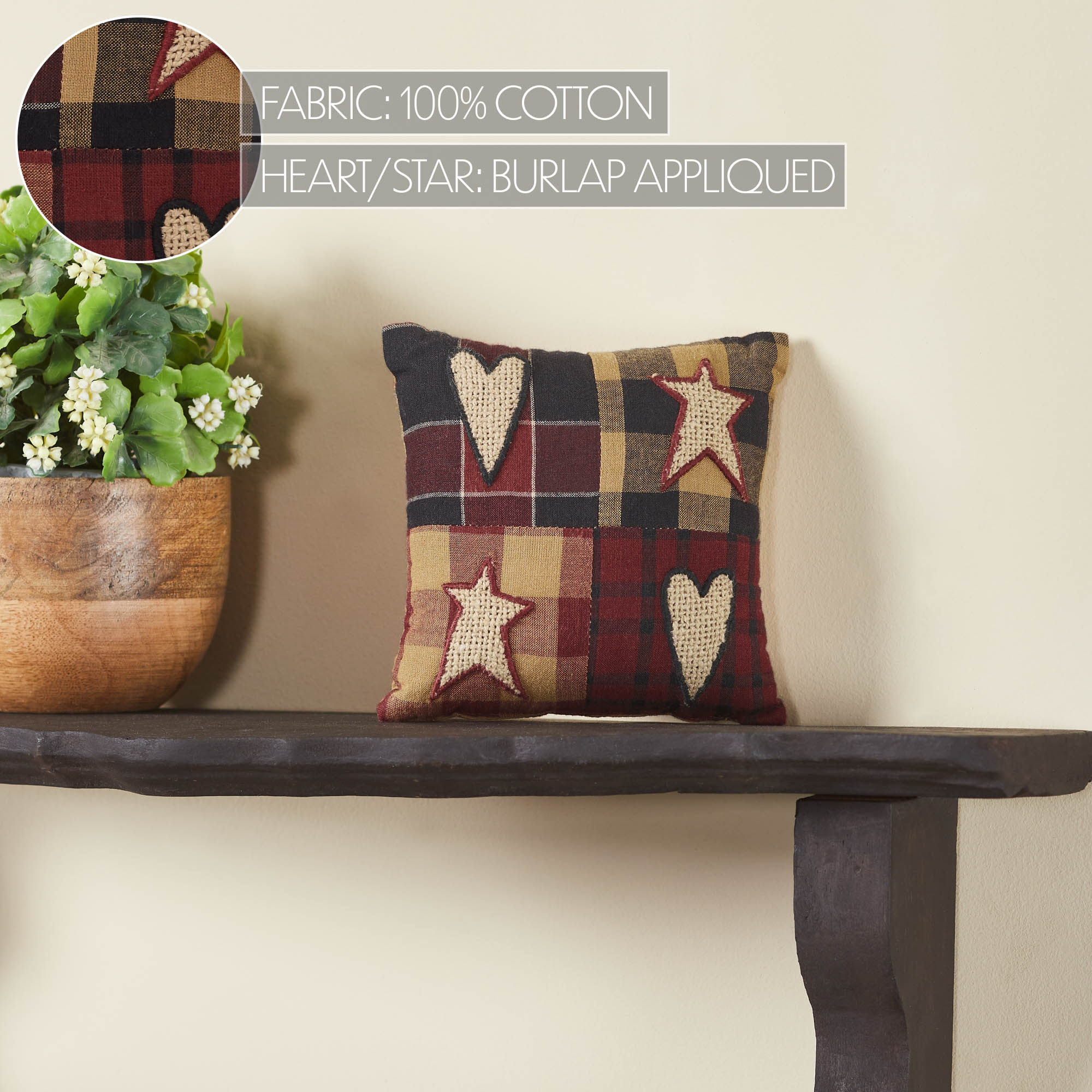 FABRIC: 100% COTTON

HEART/STAR: BURLAP APPLIQUED