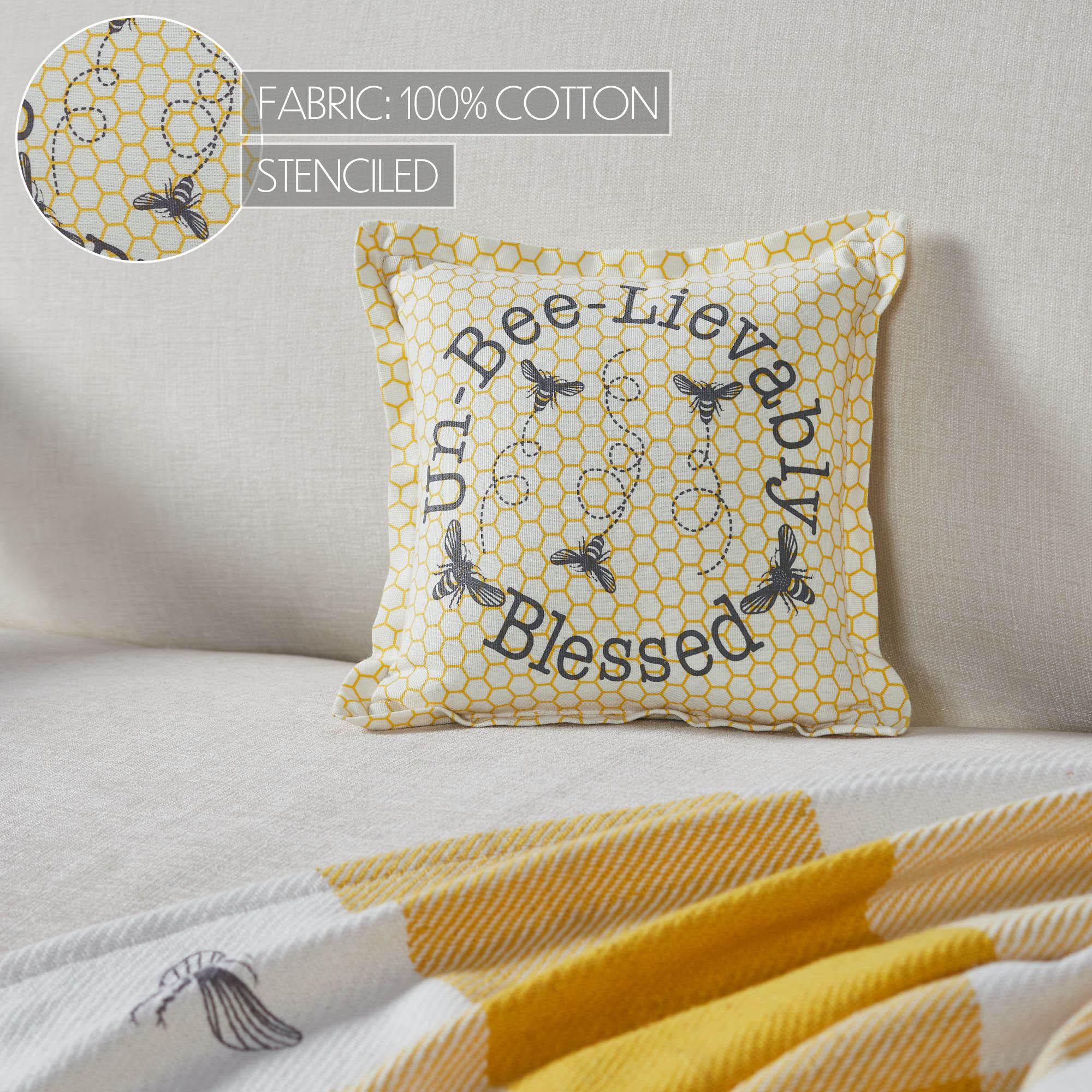 FABRIC: 100% COTTON
STENCILED

Un-Bee-Lievably
Blessed