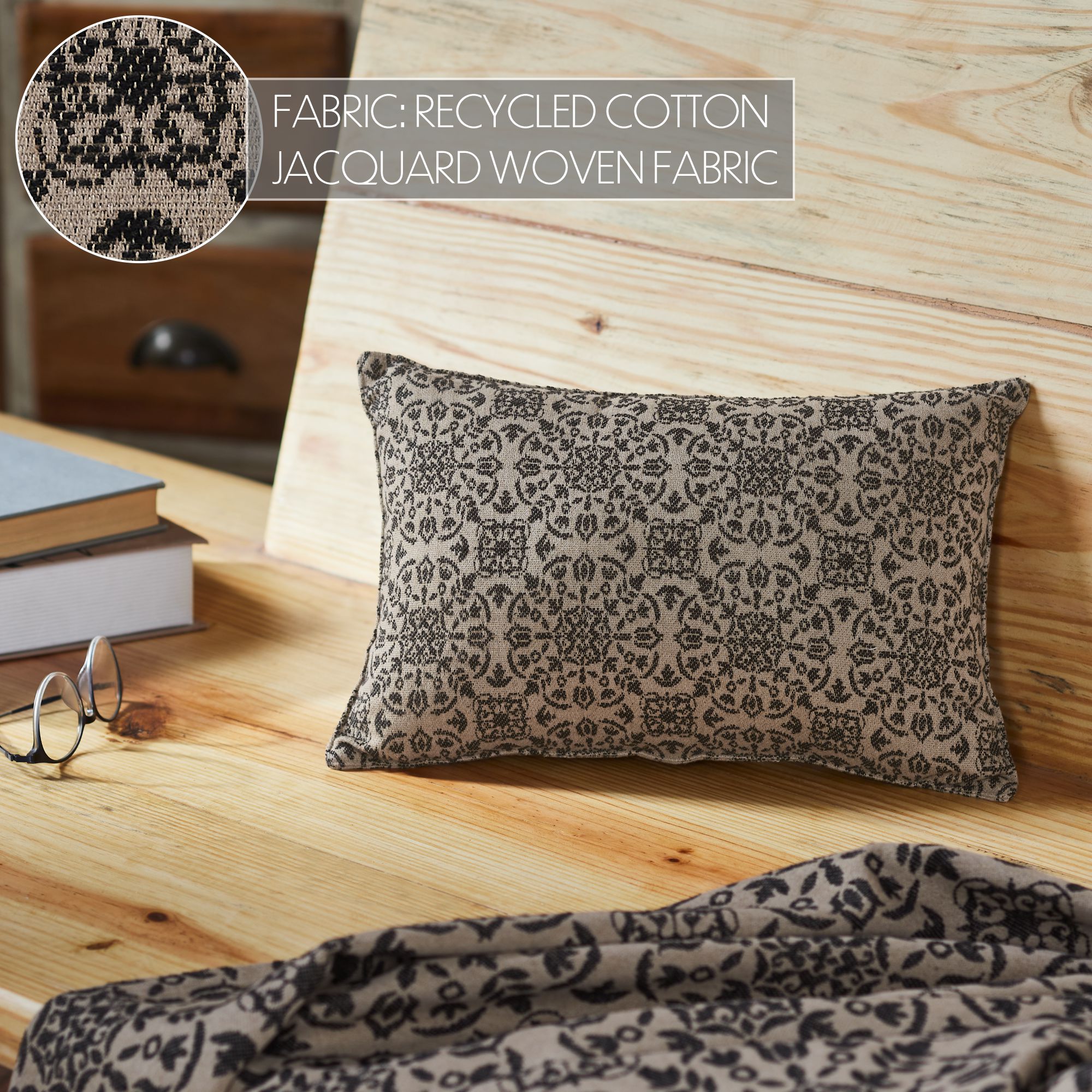 FABRIC: RECYCLED COTTON
JACQUARD WOVEN FABRIC