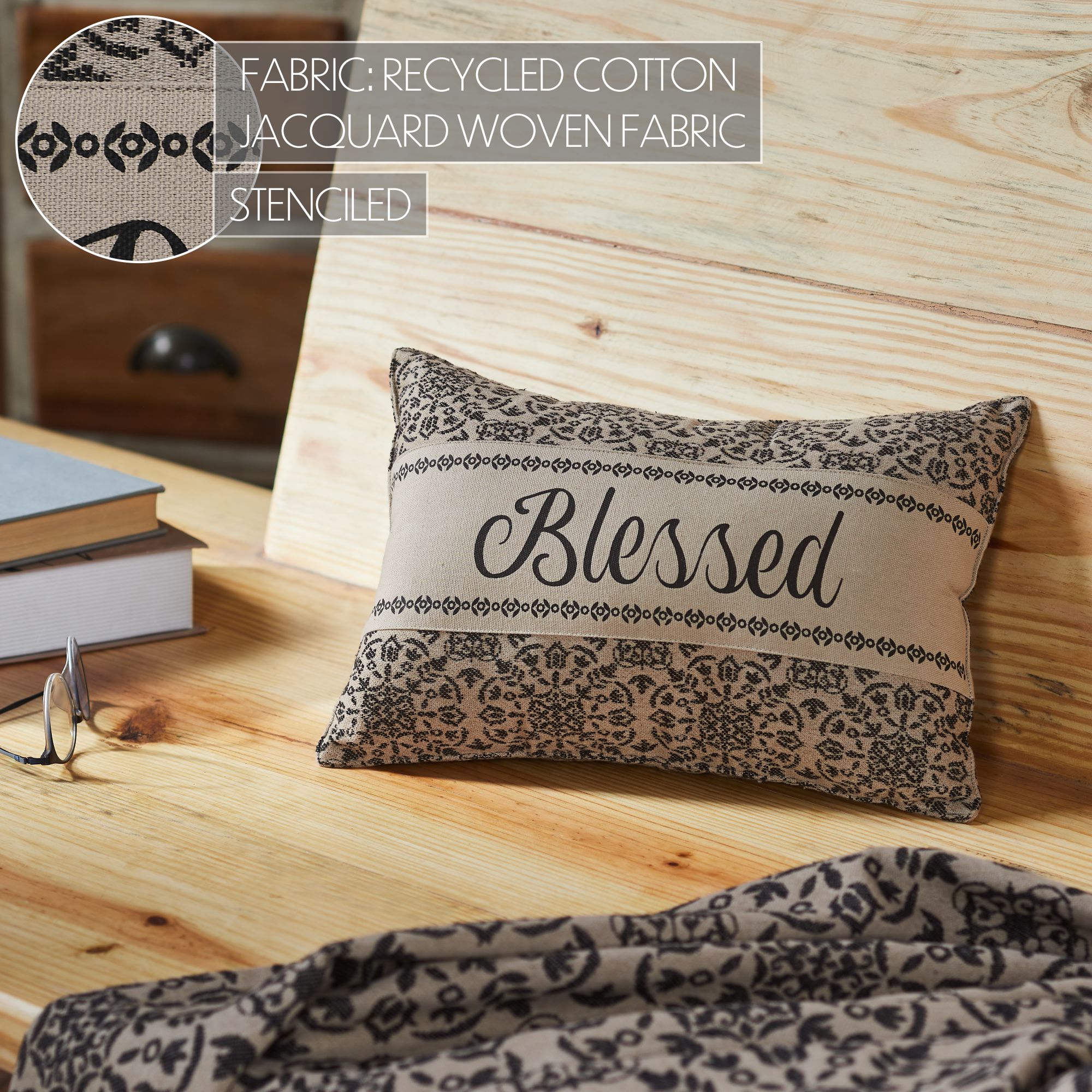 FABRIC: RECYCLED COTTON
JACQUARD WOVEN FABRIC

STENCILED

Blessed