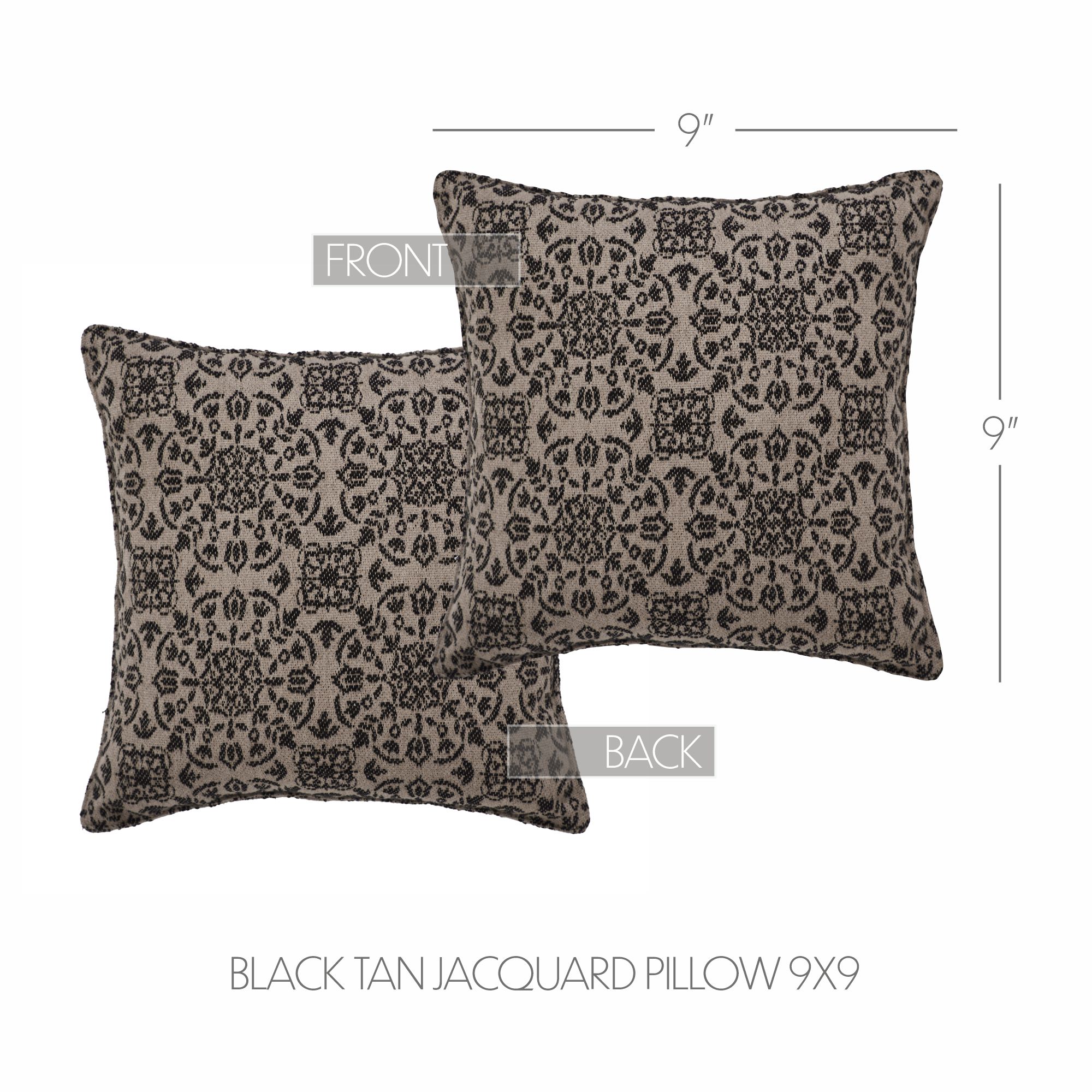 9"

FRONT

9"

BACK

BLACK TAN JACQUARD PILLOW 9X9