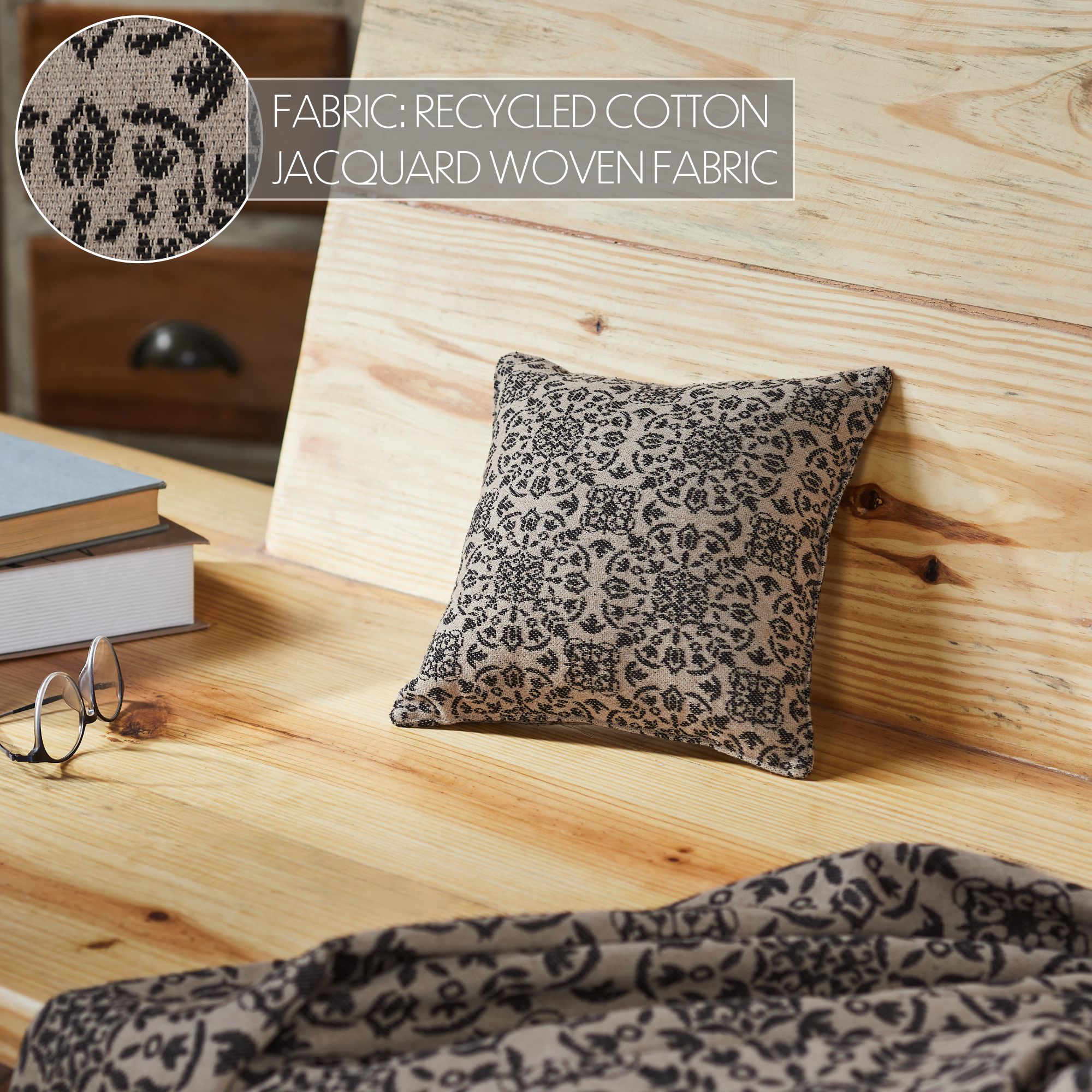 FABRIC: RECYCLED COTTON
JACQUARD WOVEN FABRIC