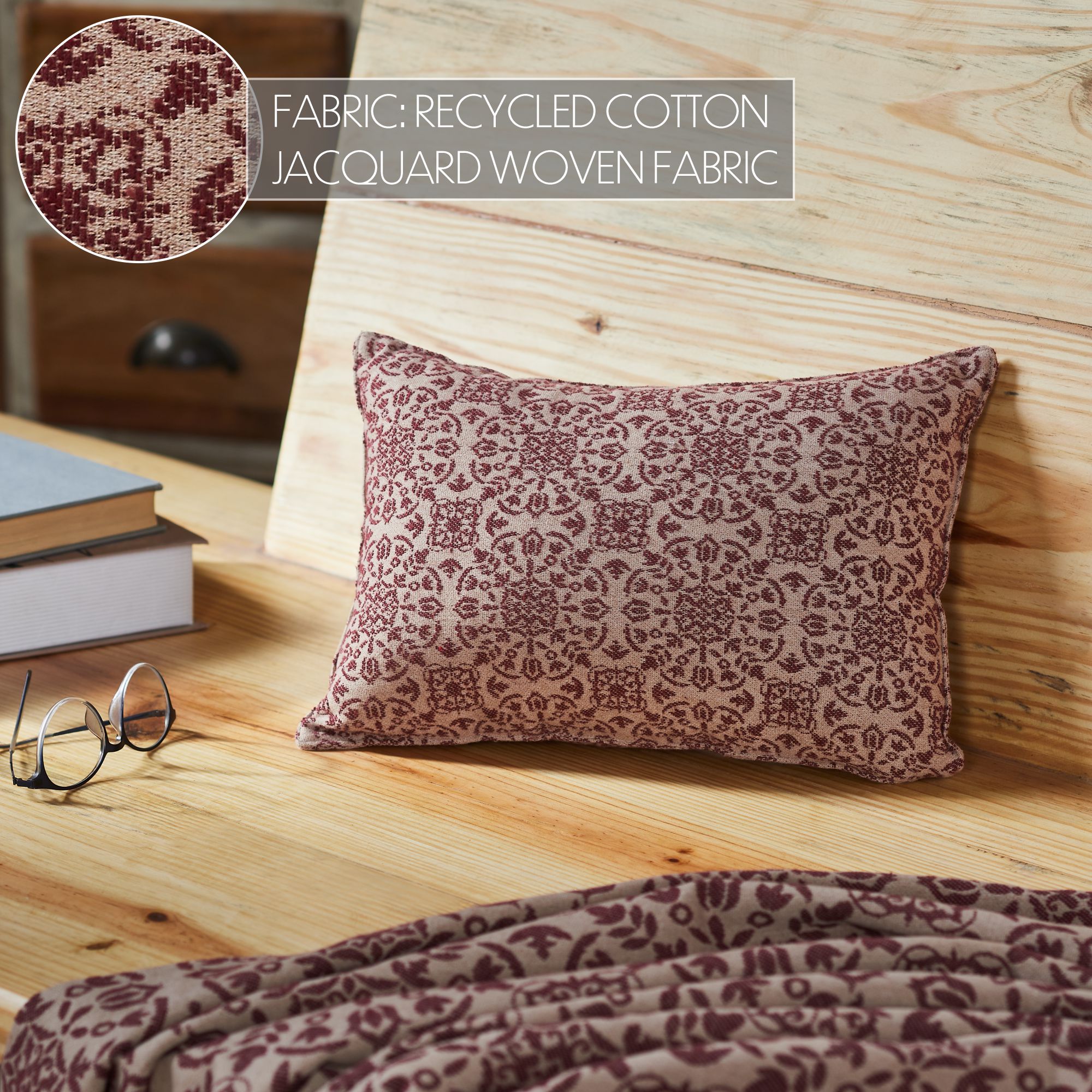 FABRIC: RECYCLED COTTON
JACQUARD WOVEN FABRIC