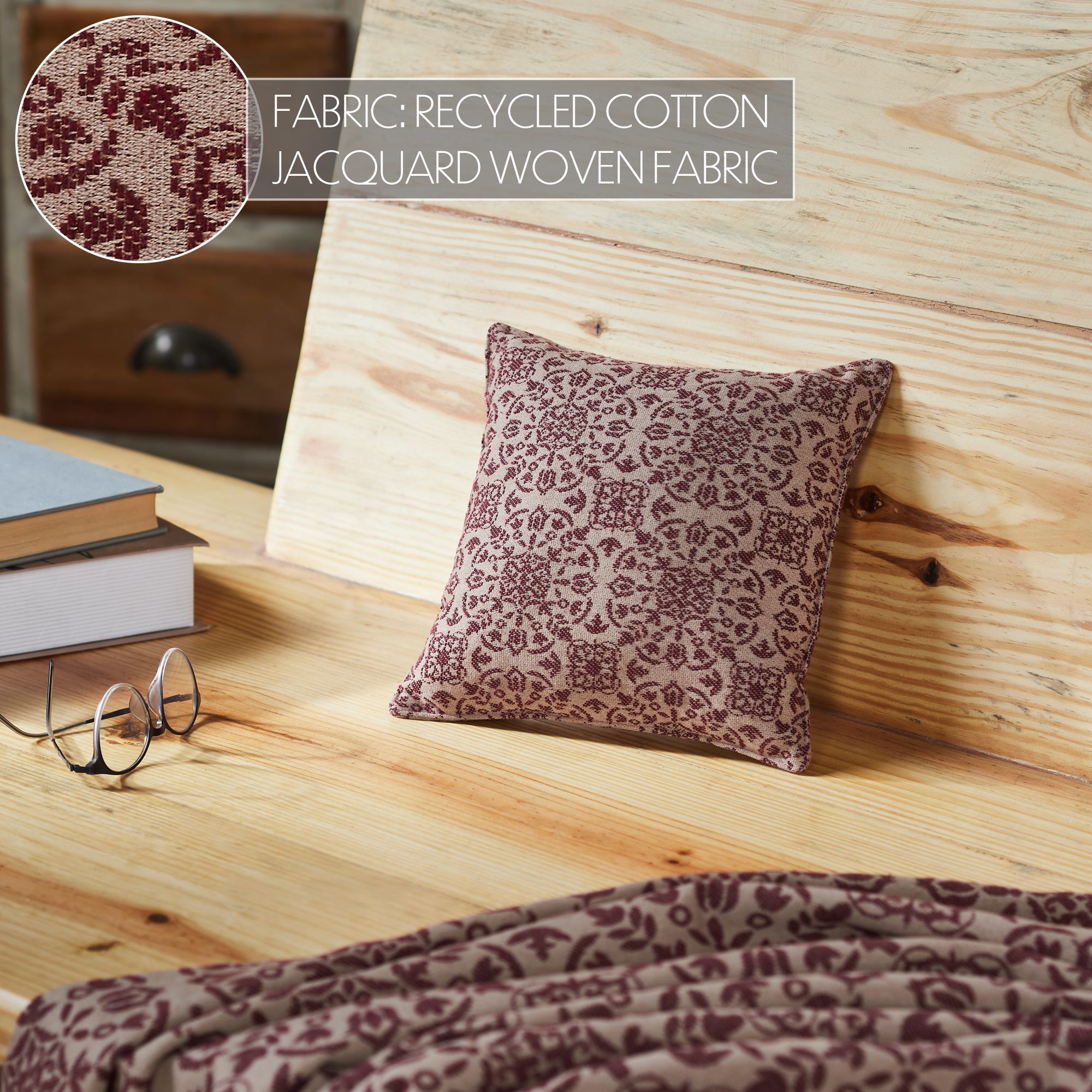 FABRIC: RECYCLED COTTON
JACQUARD WOVEN FABRIC