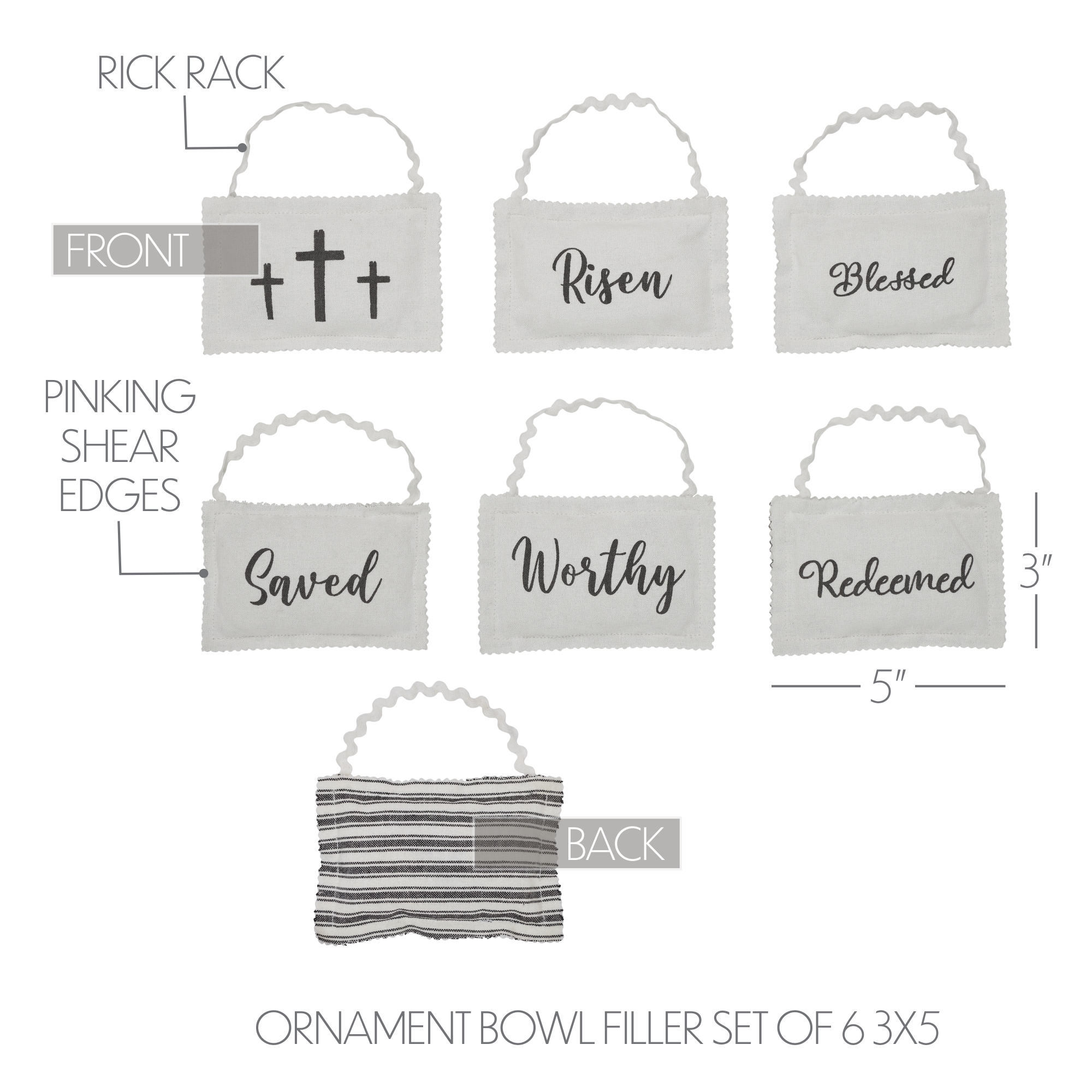 RICK RACK

FRONT

Risen

Blessed

PINKING SHEAR EDGES

Saved

Worthy

Redeemed

3"

5"

BACK

ORNAMENT BOWL FILLER SET OF 6 3X5