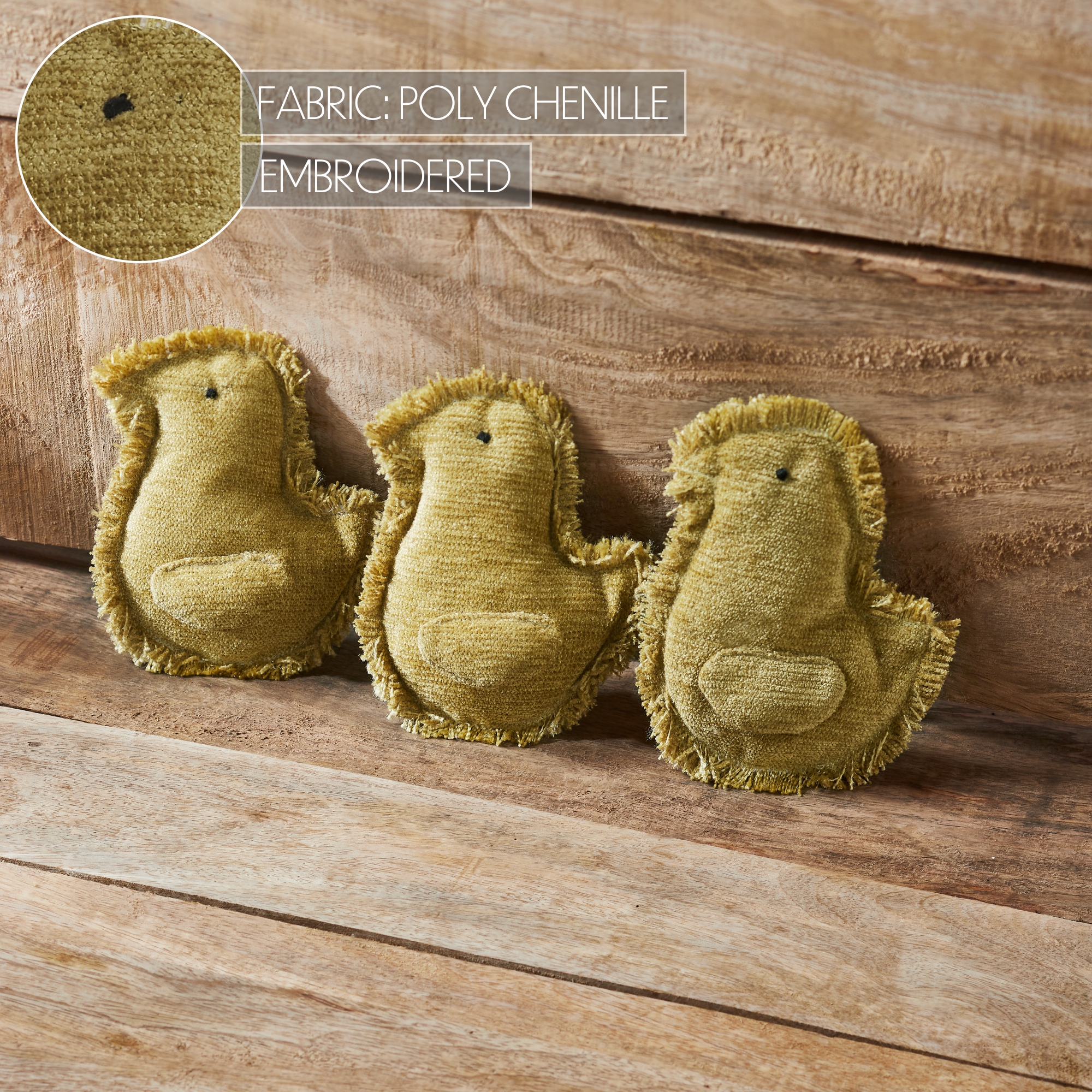 FABRIC: POLY CHENILLE

EMBROIDERED