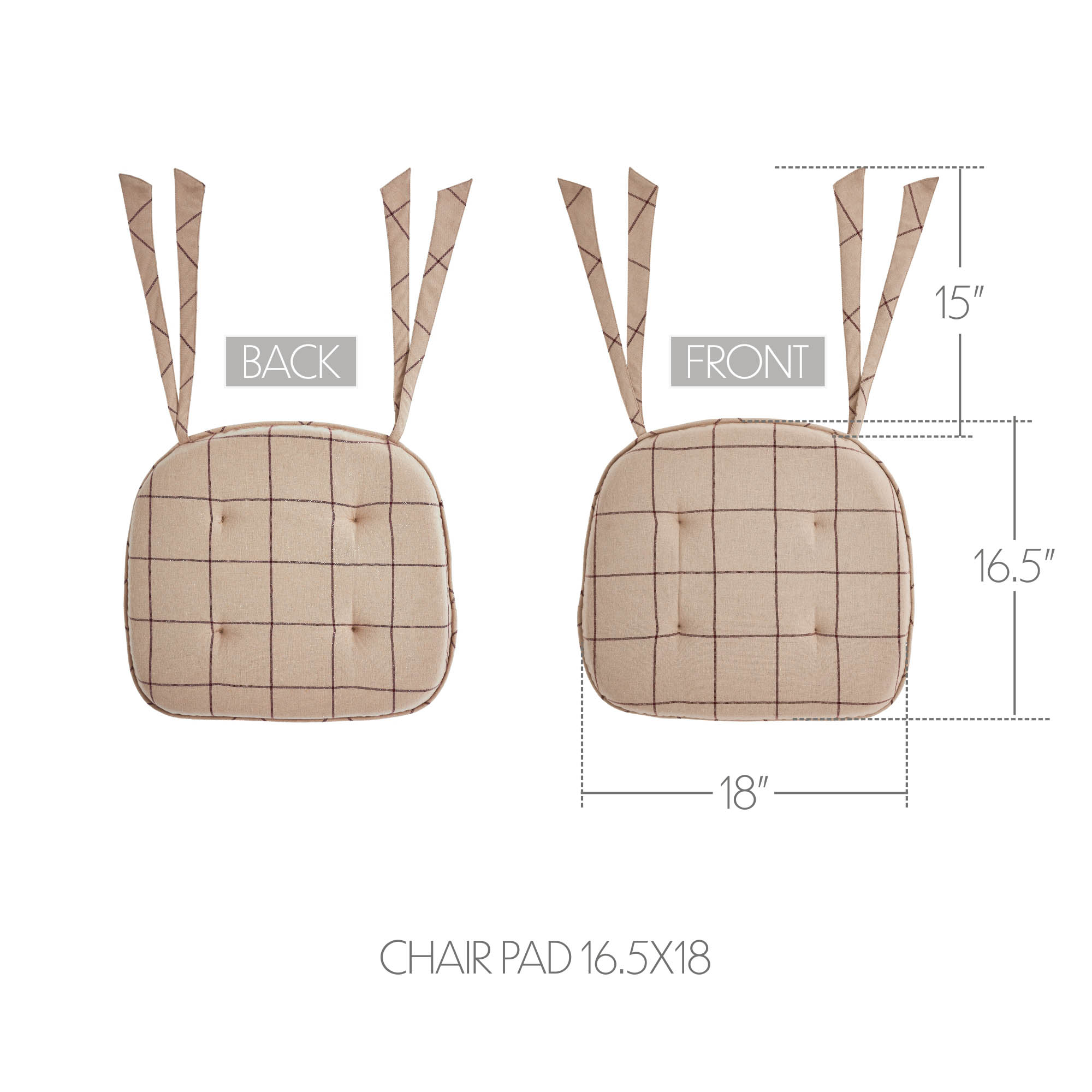 BACK

FRONT

15"

16.5"

18"

CHAIR PAD 16.5X18